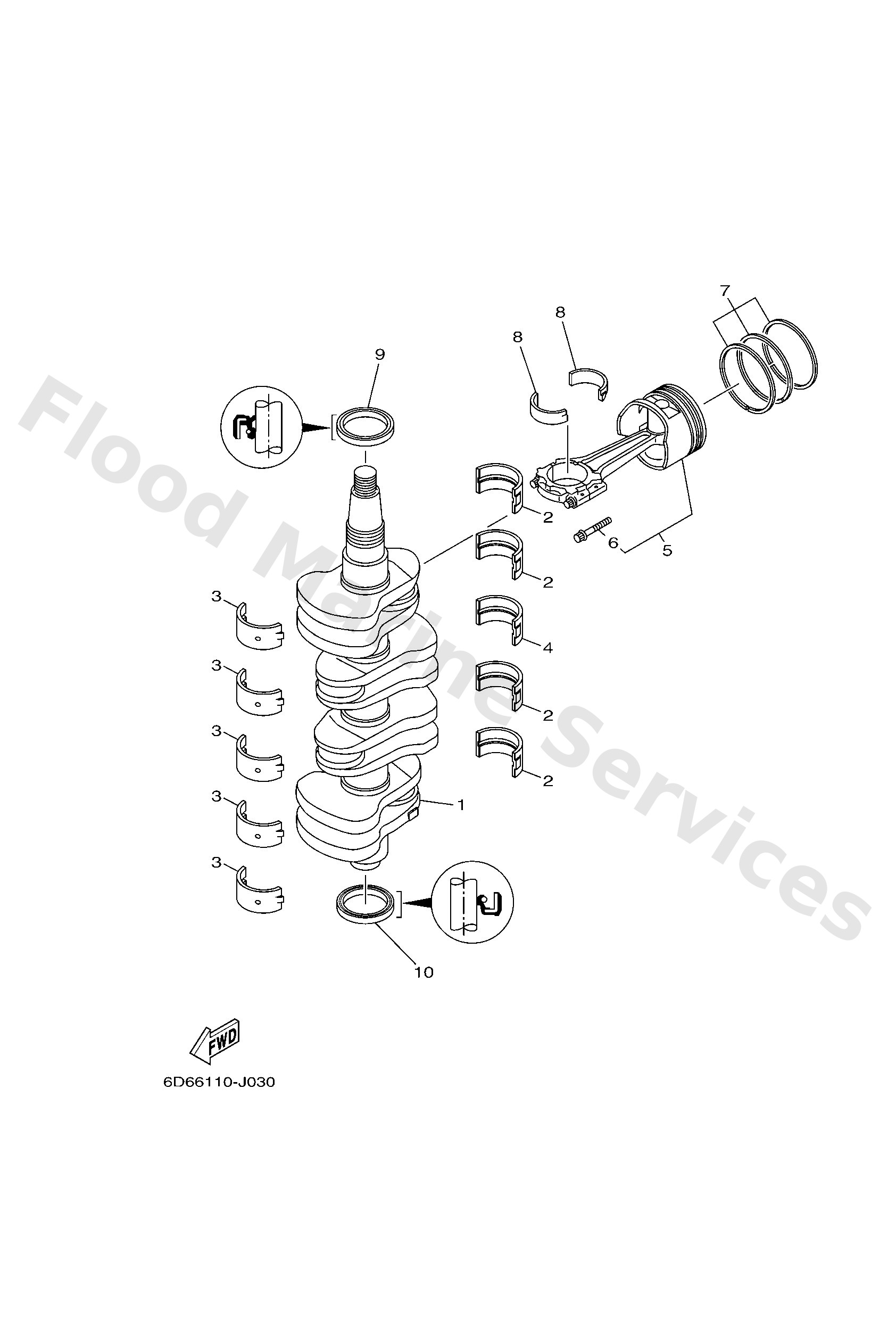 Flood Marine Services

7
8
8
9
2
6
5
2
3
4
3
2
3
2
3
1
3
10

FWD

6D66110-J030