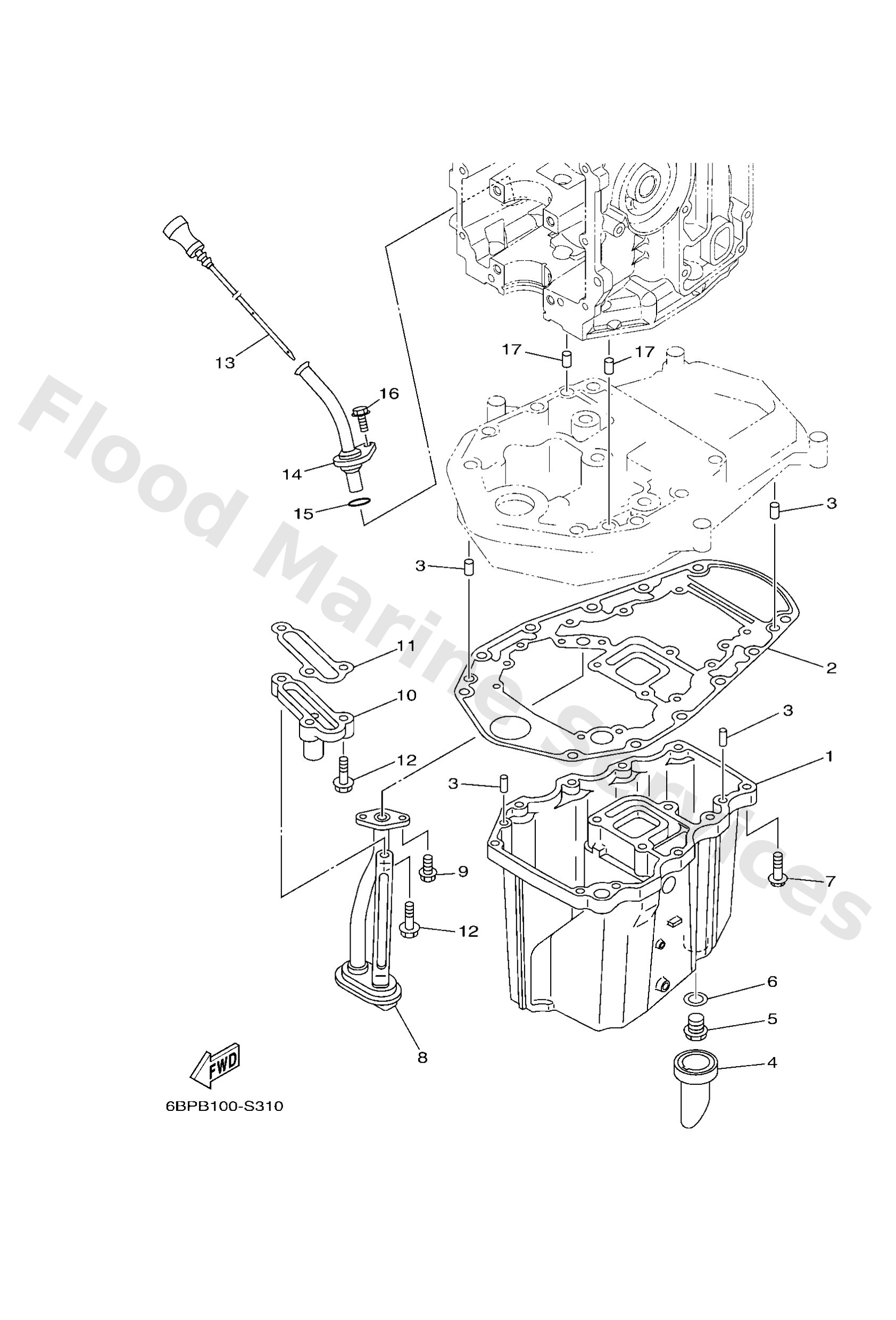 Flood Marine Services

13

17

17

16

14

15

3

3

11

2

10

3

12

1

3

9

7

12

6

5

8

4

FWD

6BPB100-S310