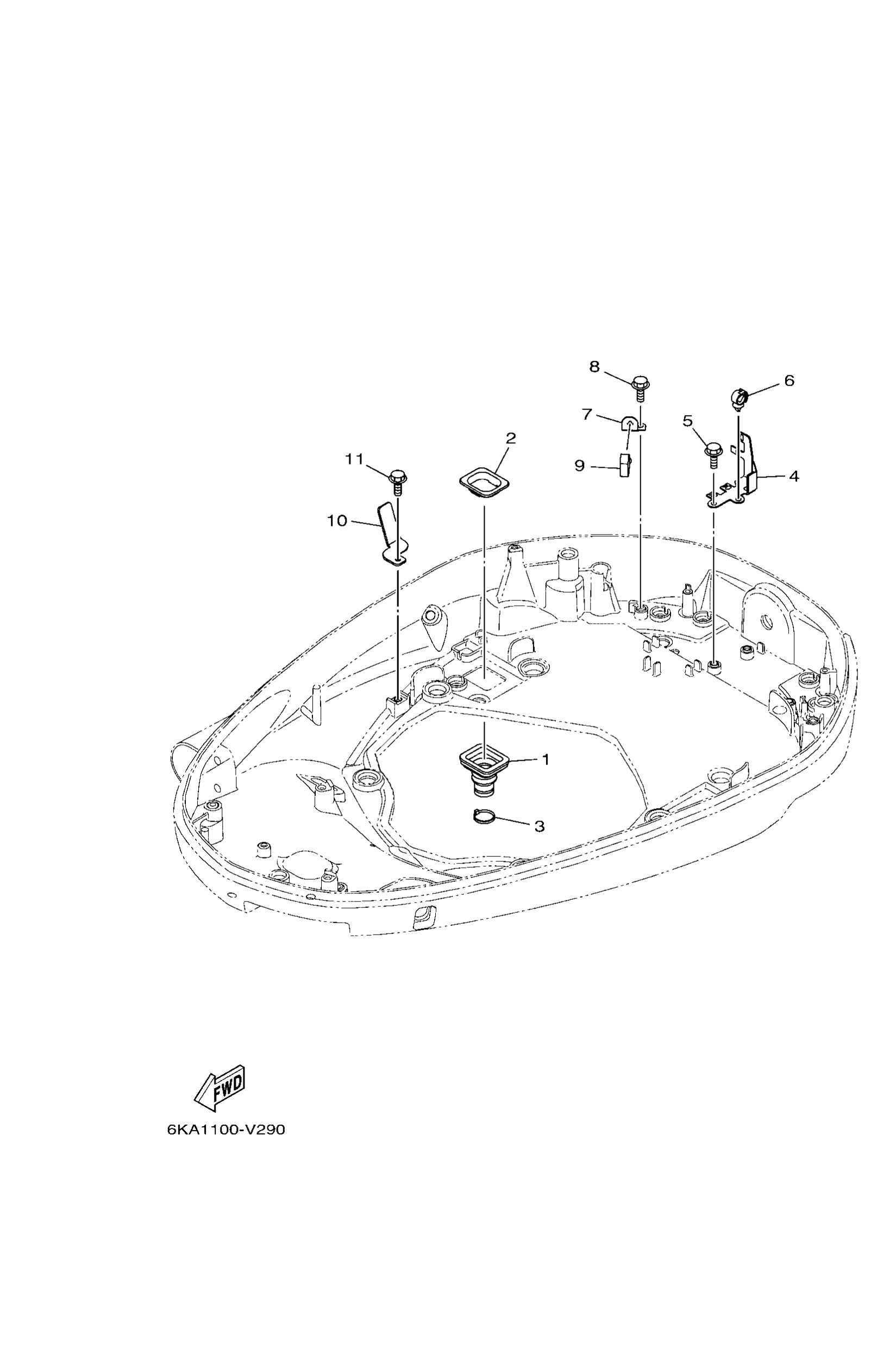 8
6
7
5
2
9
11
4
10
1
3
FWD
6KA1100-V290