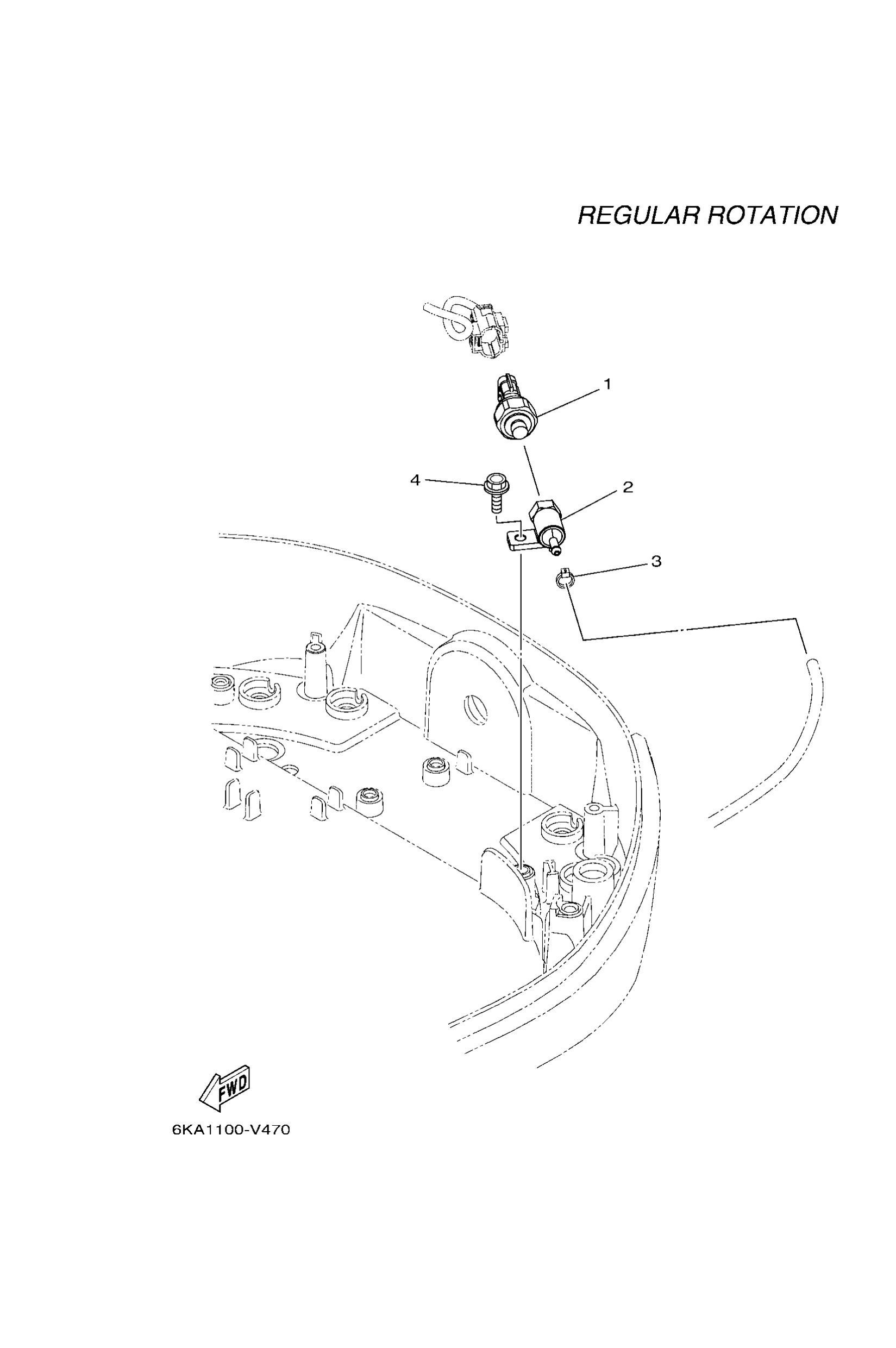 REGULAR ROTATION

1

4

2

3

FWD

6KA1100-V470