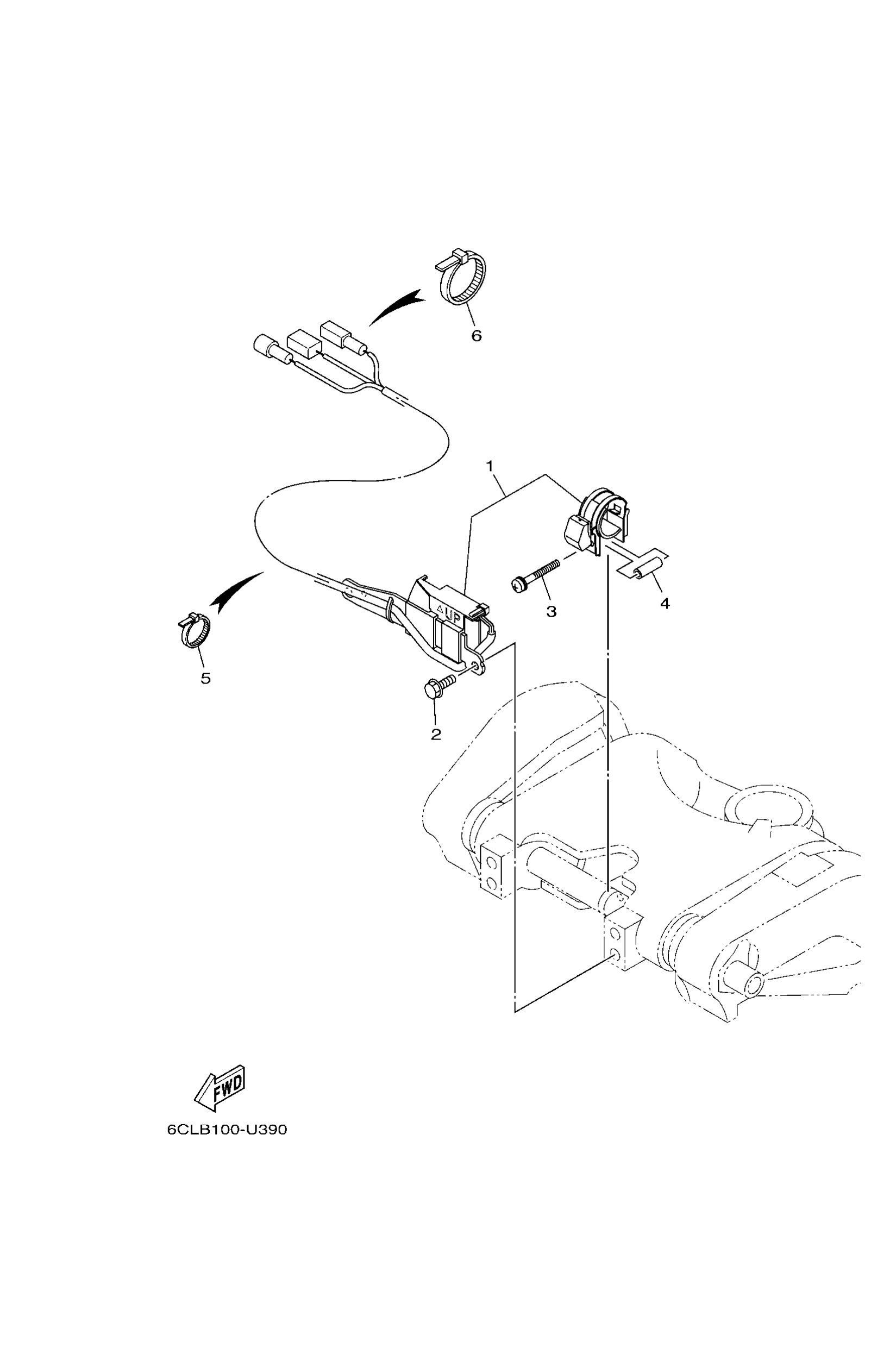 6

1

△UP

3

4

5

2

FWD

6CLB100-U390