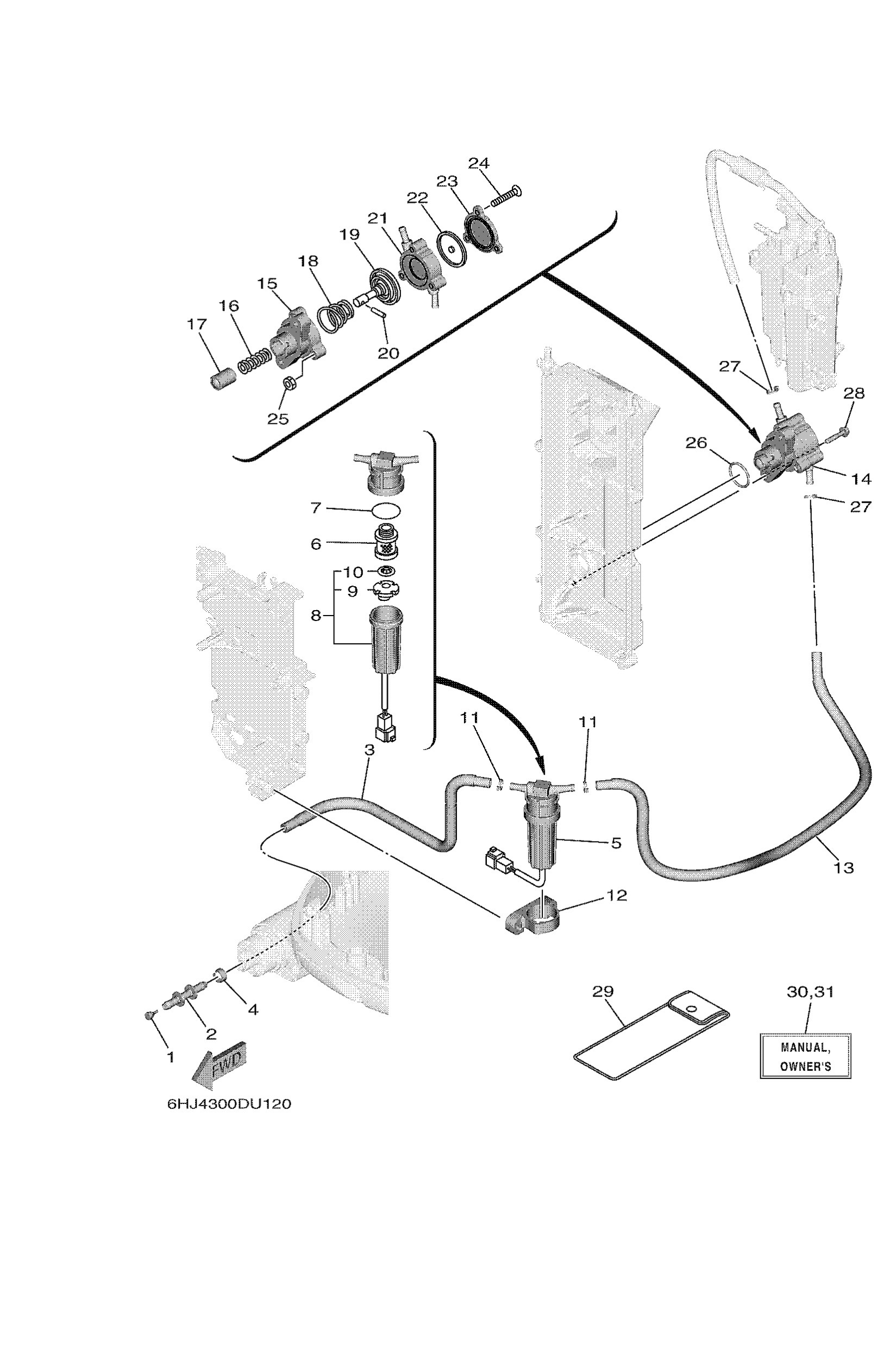 24
23
22
21
19
18
15
16
17
20
25
27
28
26
14
27
7
6
10
9
8
11
11
3
5
13
12
4
2
1
FWD
6HJ4300DU120
29
30,31
MANUAL, OWNER'S