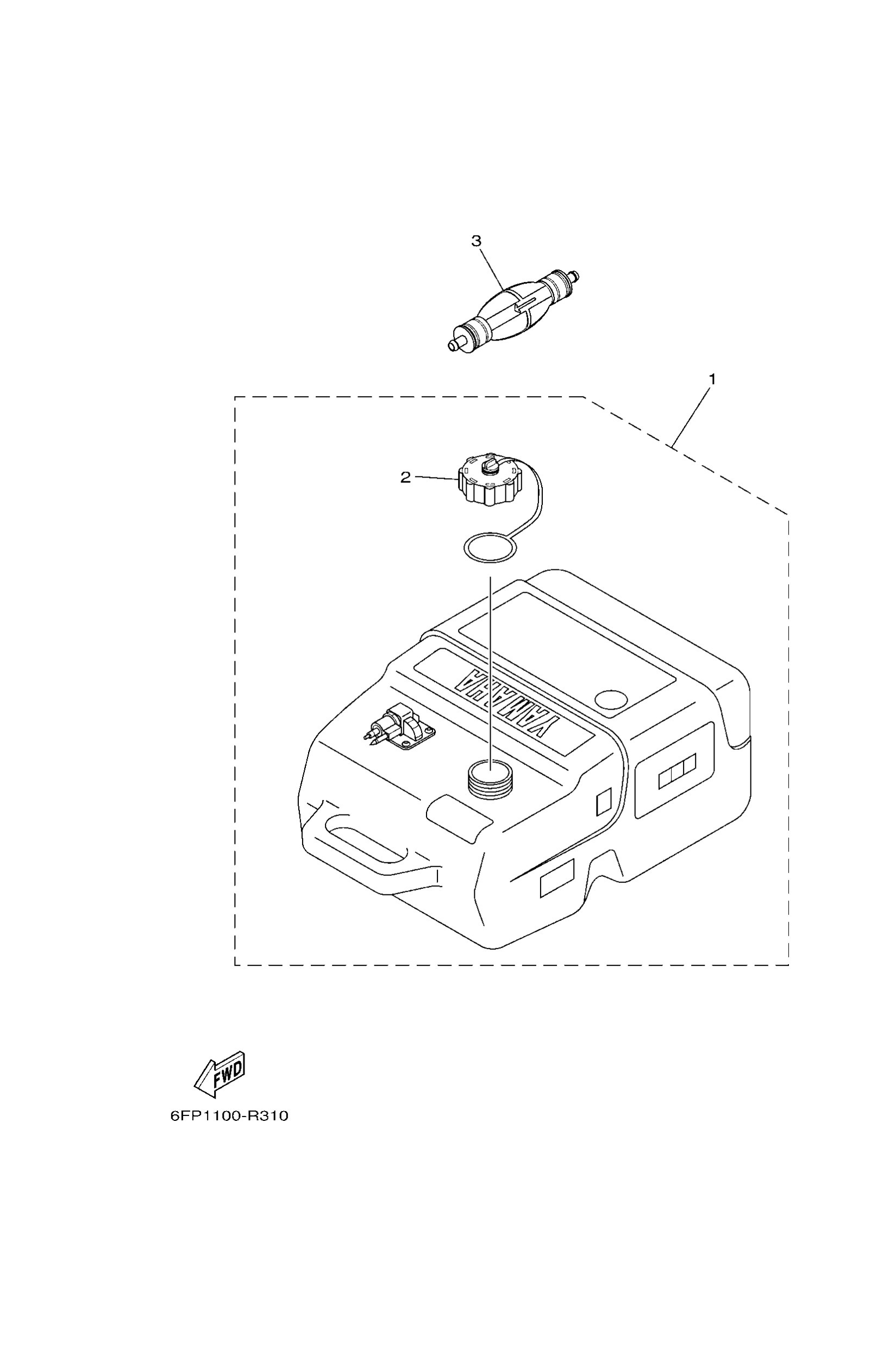 3

1

2

YAMAHA

FWD

6FP1100-R310