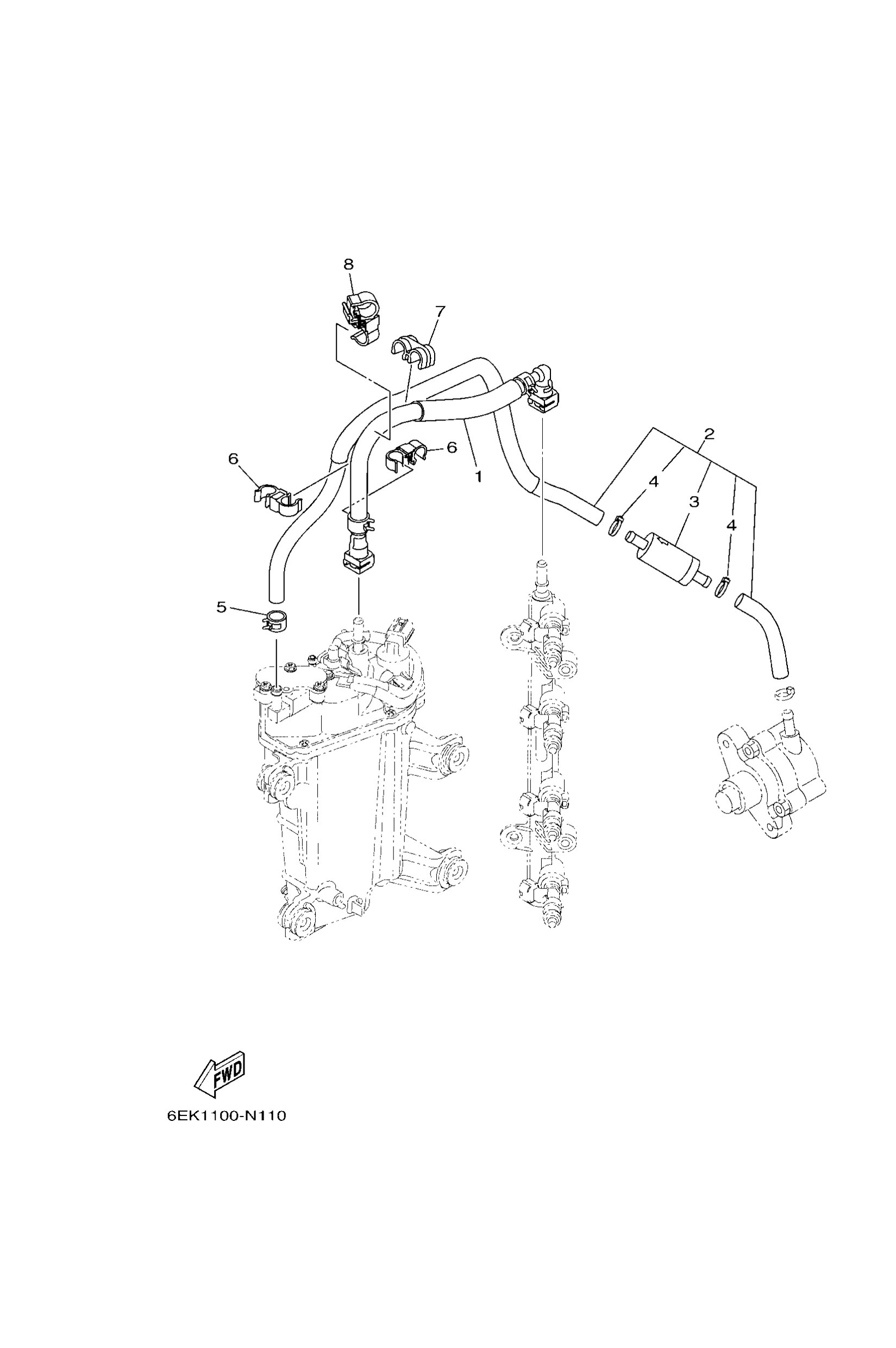 8
7
2
6
6
1
4
3
4
5
FWD
6EK1100-N110