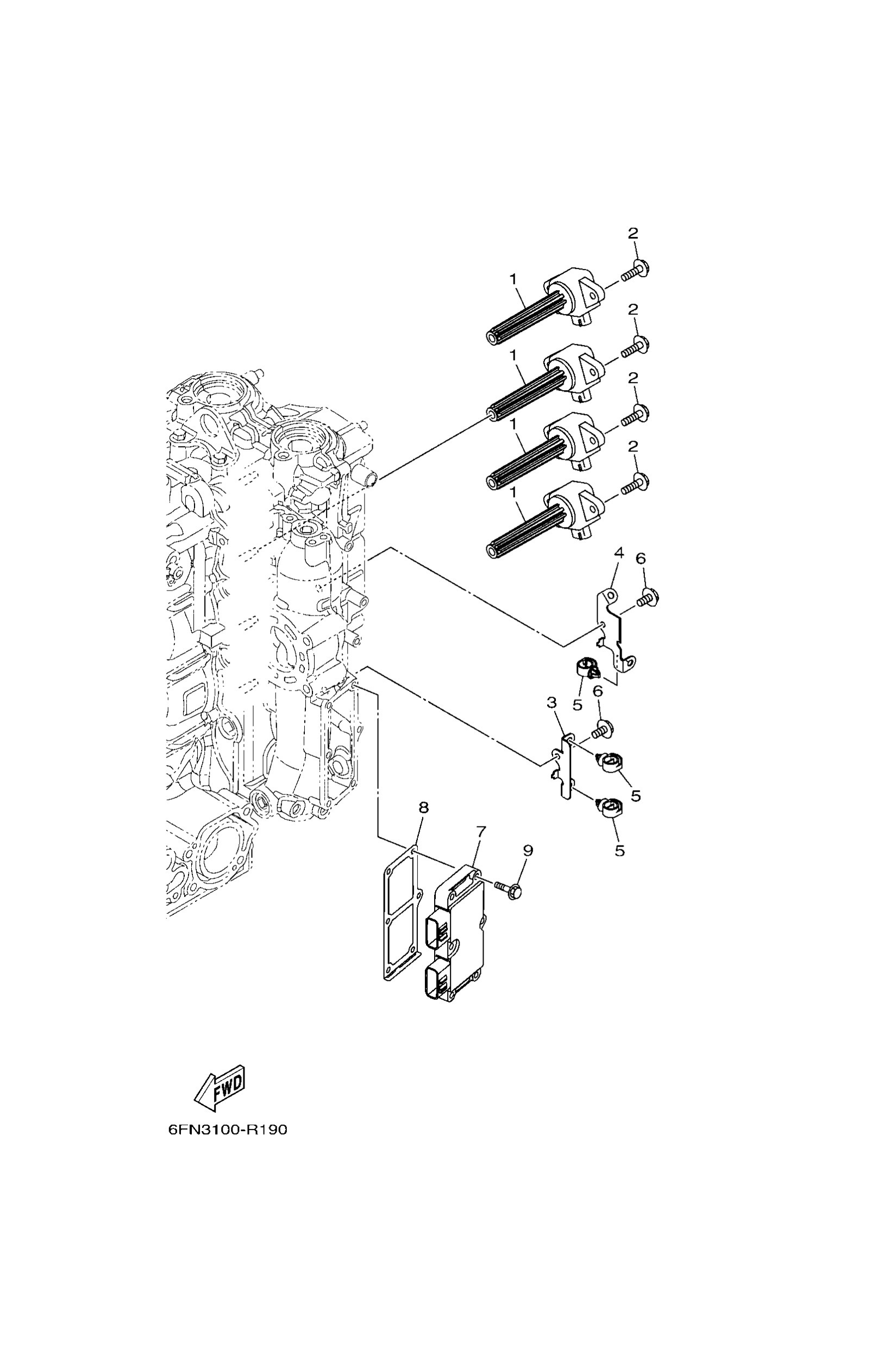 2
1
2
1
2
1
2
1
4
6
5
6
3
5
5
8
7
9
FWD
6FN3100-R190