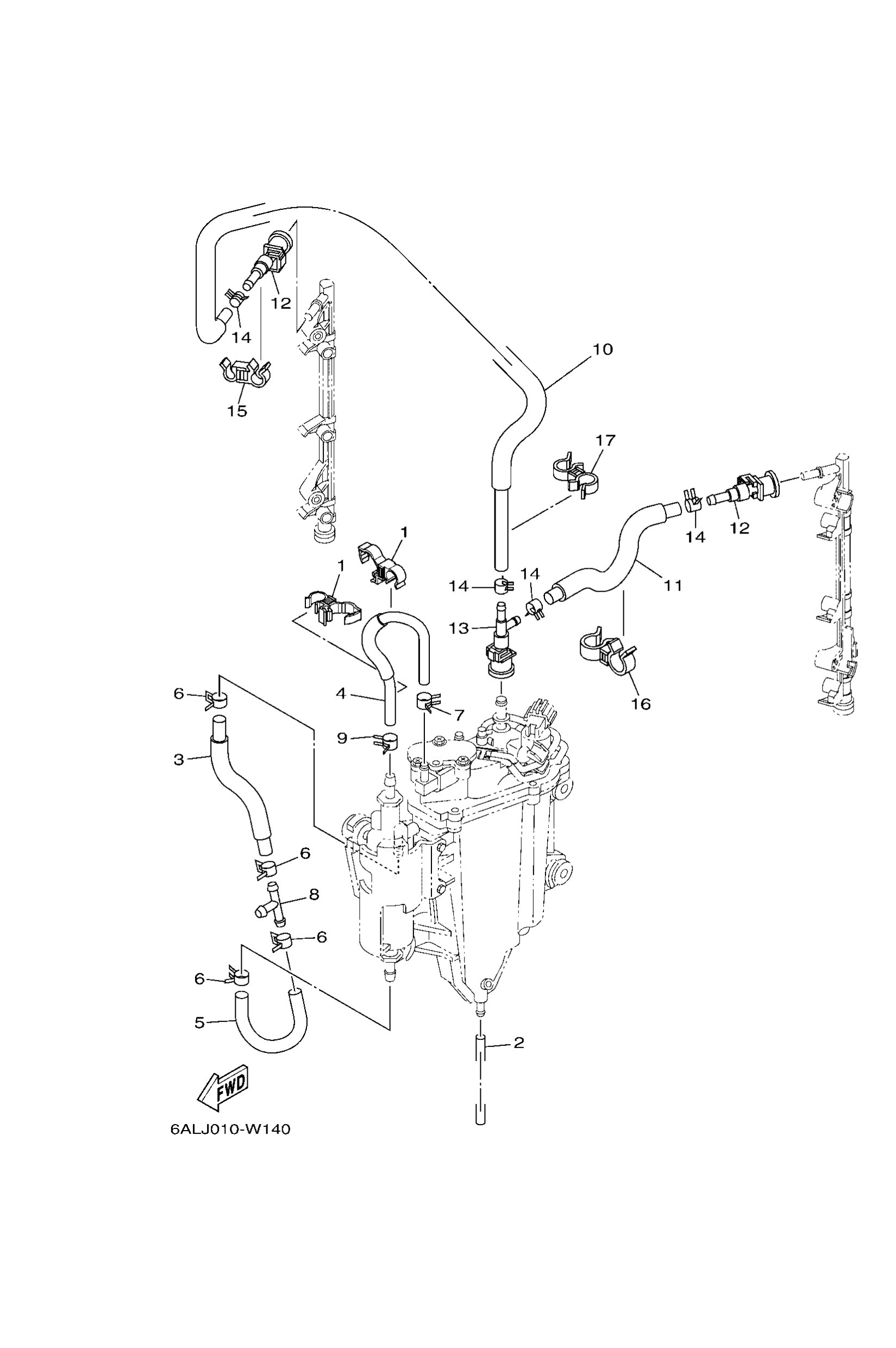 12
14
15
10
17
14
12
1
1
14
14
11
13
16
4
6
7
9
3
6
8
6
6
5
2
FWD
6ALJ010-W140