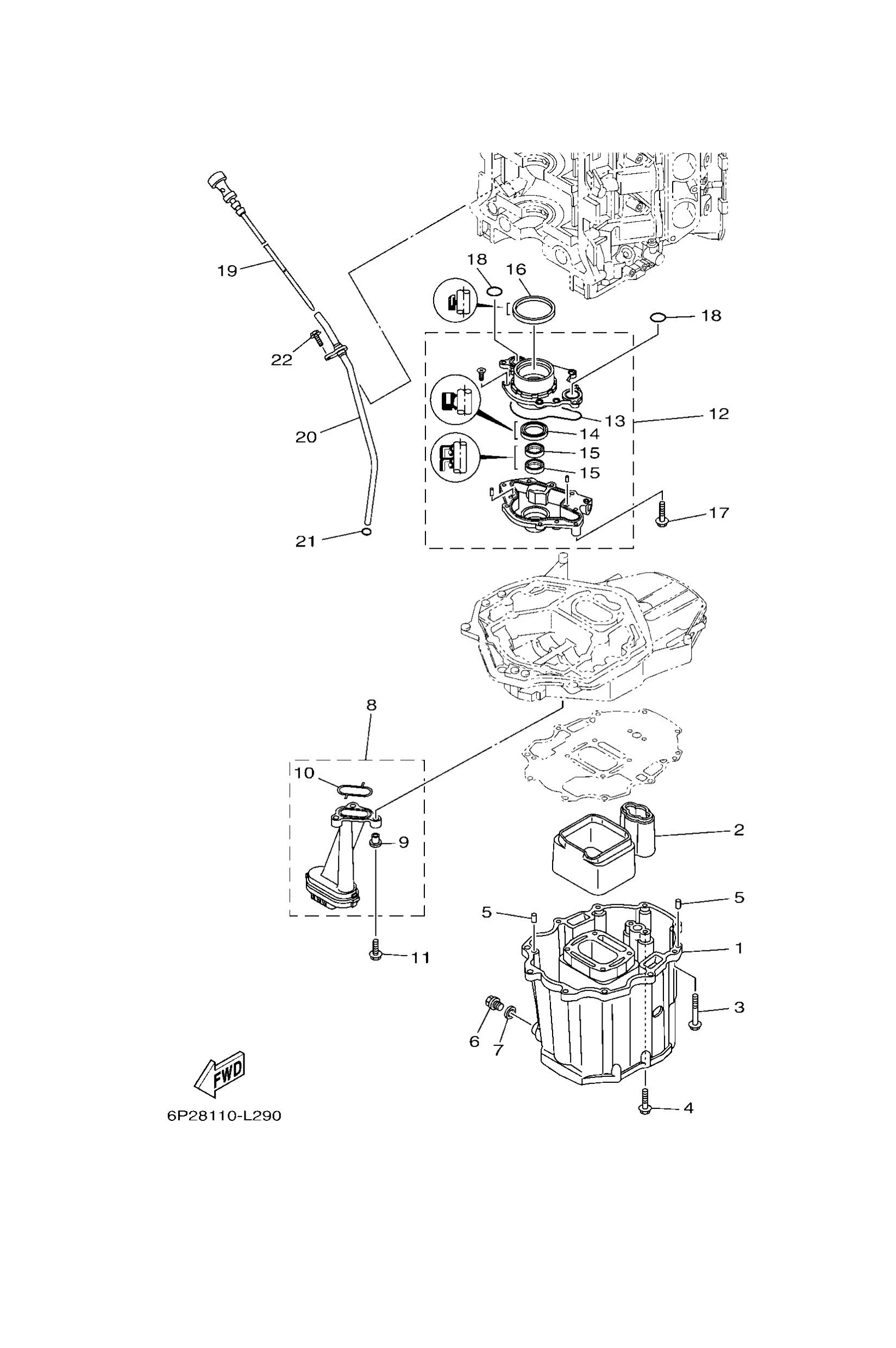 19
18
16
18
22
13
12
20
14
15
15
17
21
8
10
9
2
5
5
1
11
3
6
7
FWD
4
6P28110-L290