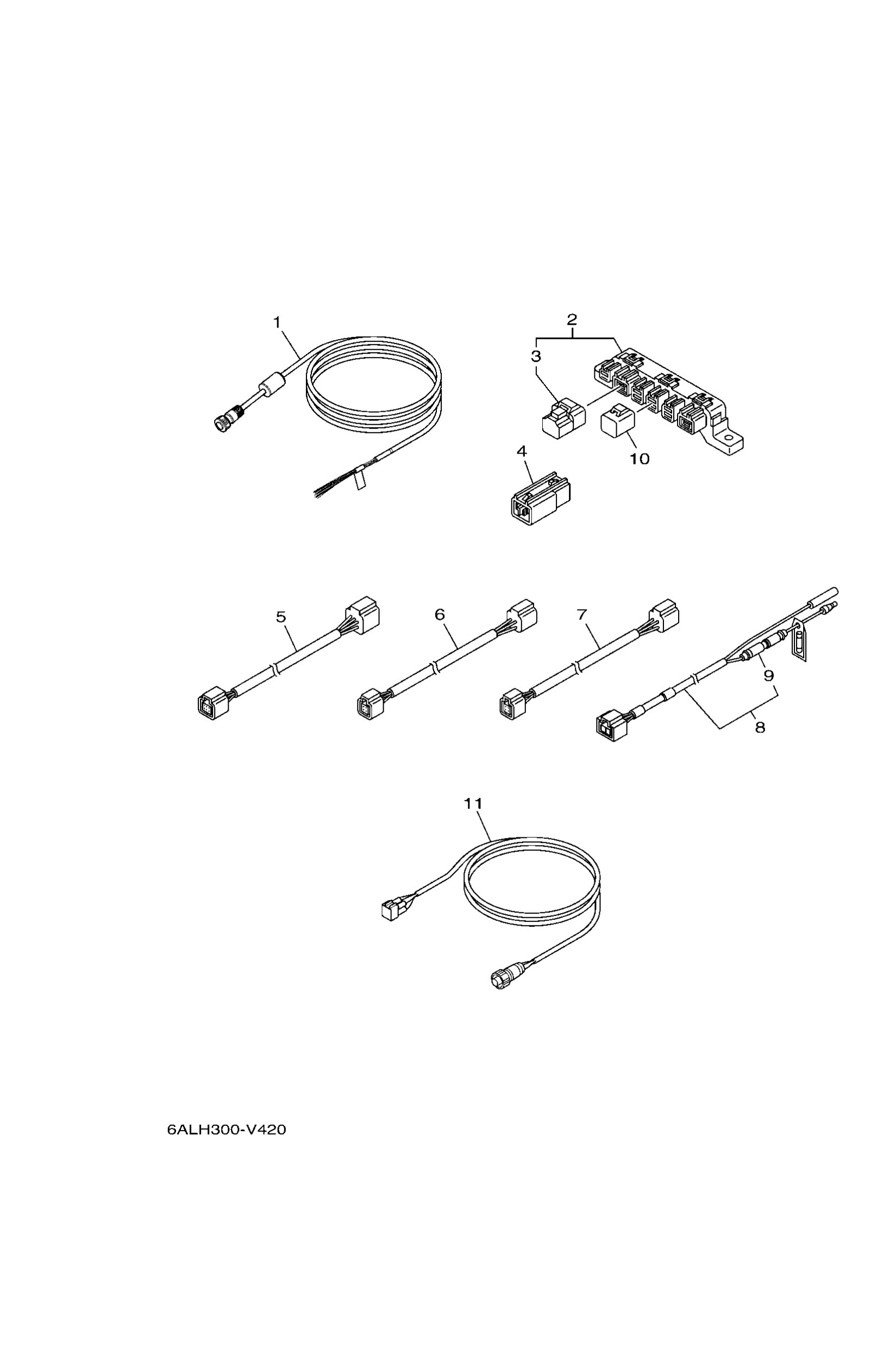 1
2
3
10
4
5
6
7
9
8
11
6ALH300-V420