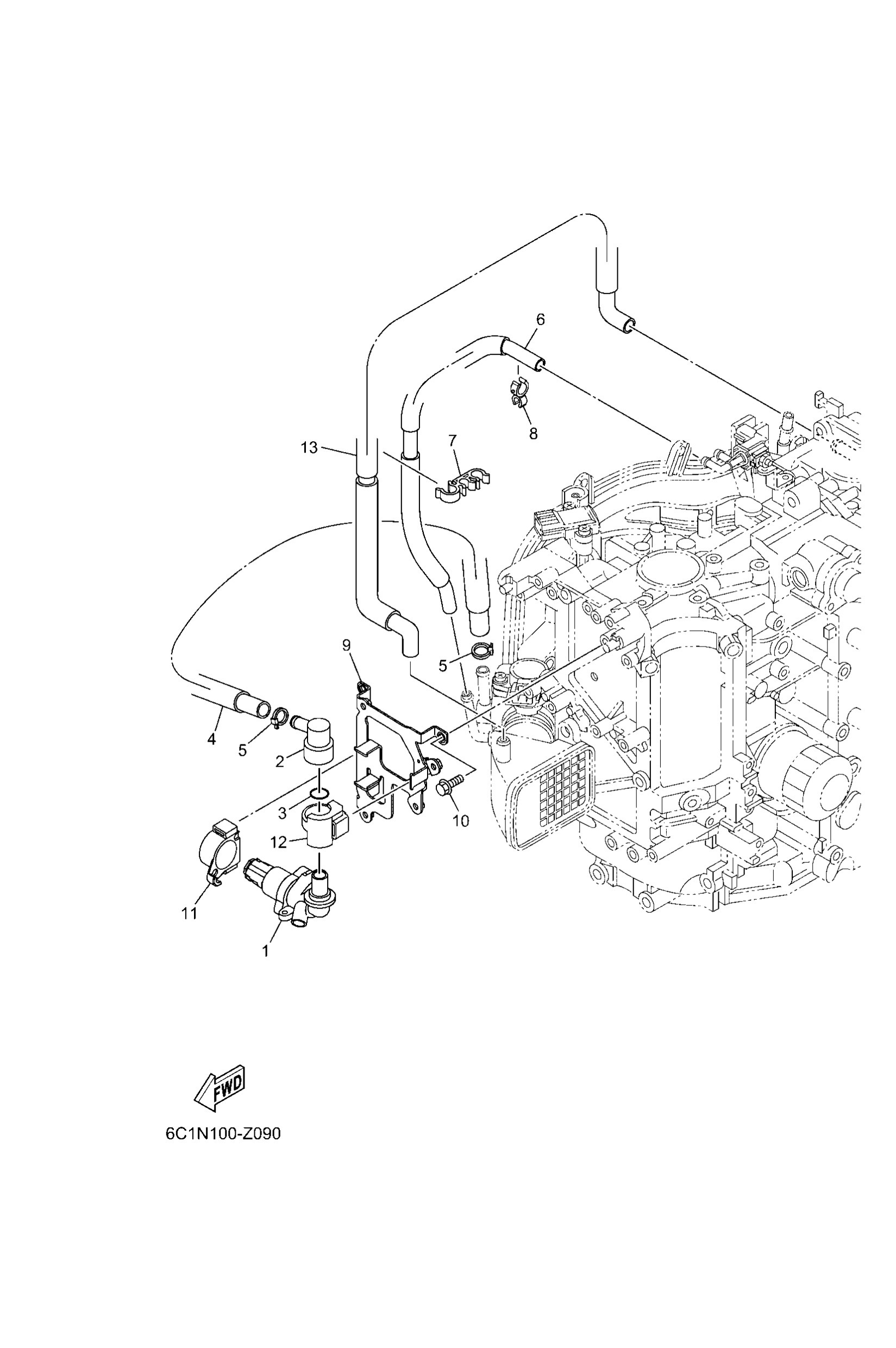 6
8
13
7
9
5
4
5
2
3
10
12
11
1
FWD
6C1N100-Z090