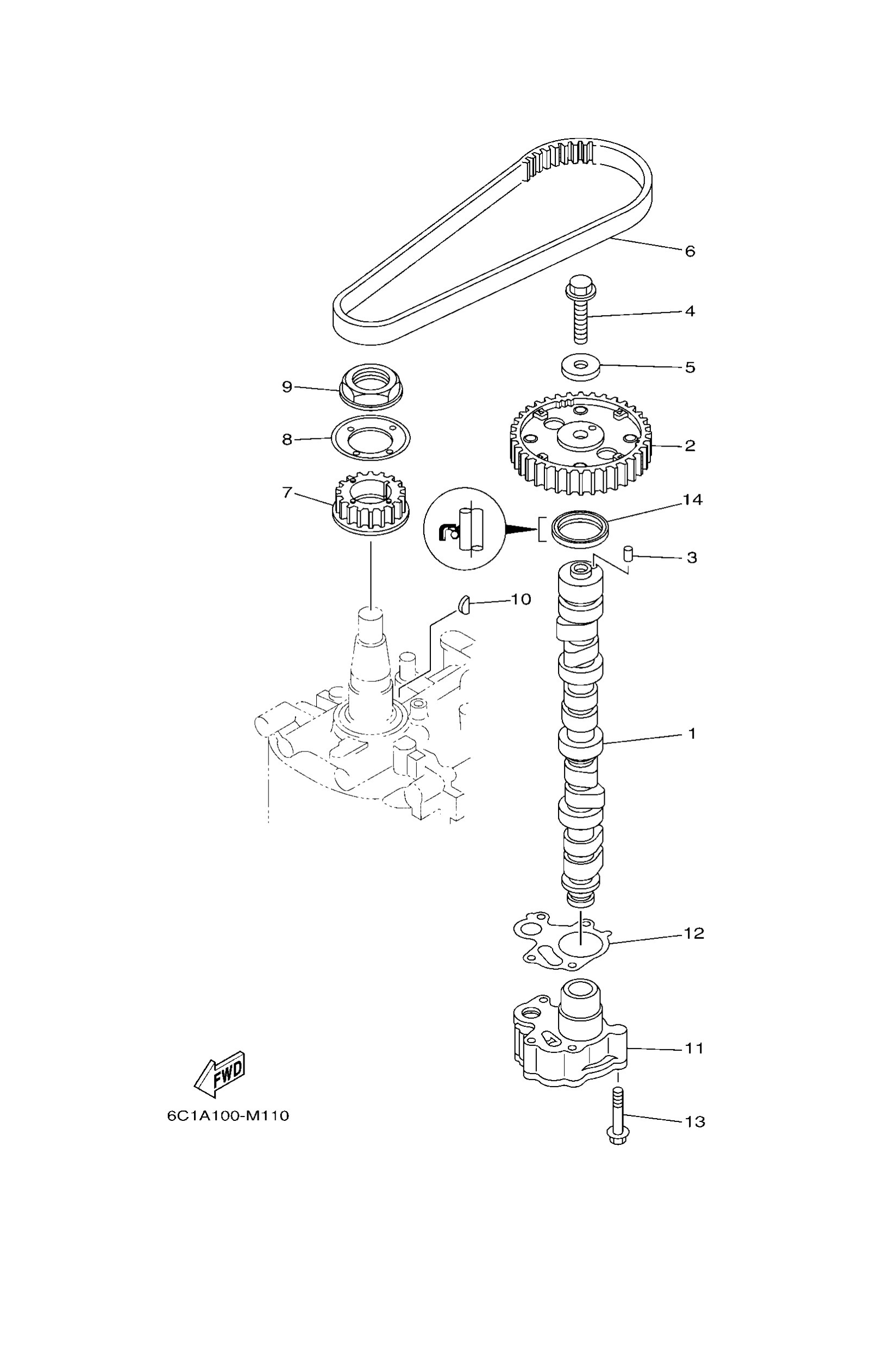 6
4
5
9
8
2
7
14
3
10
1
12
11
FWD
6C1A100-M110
13