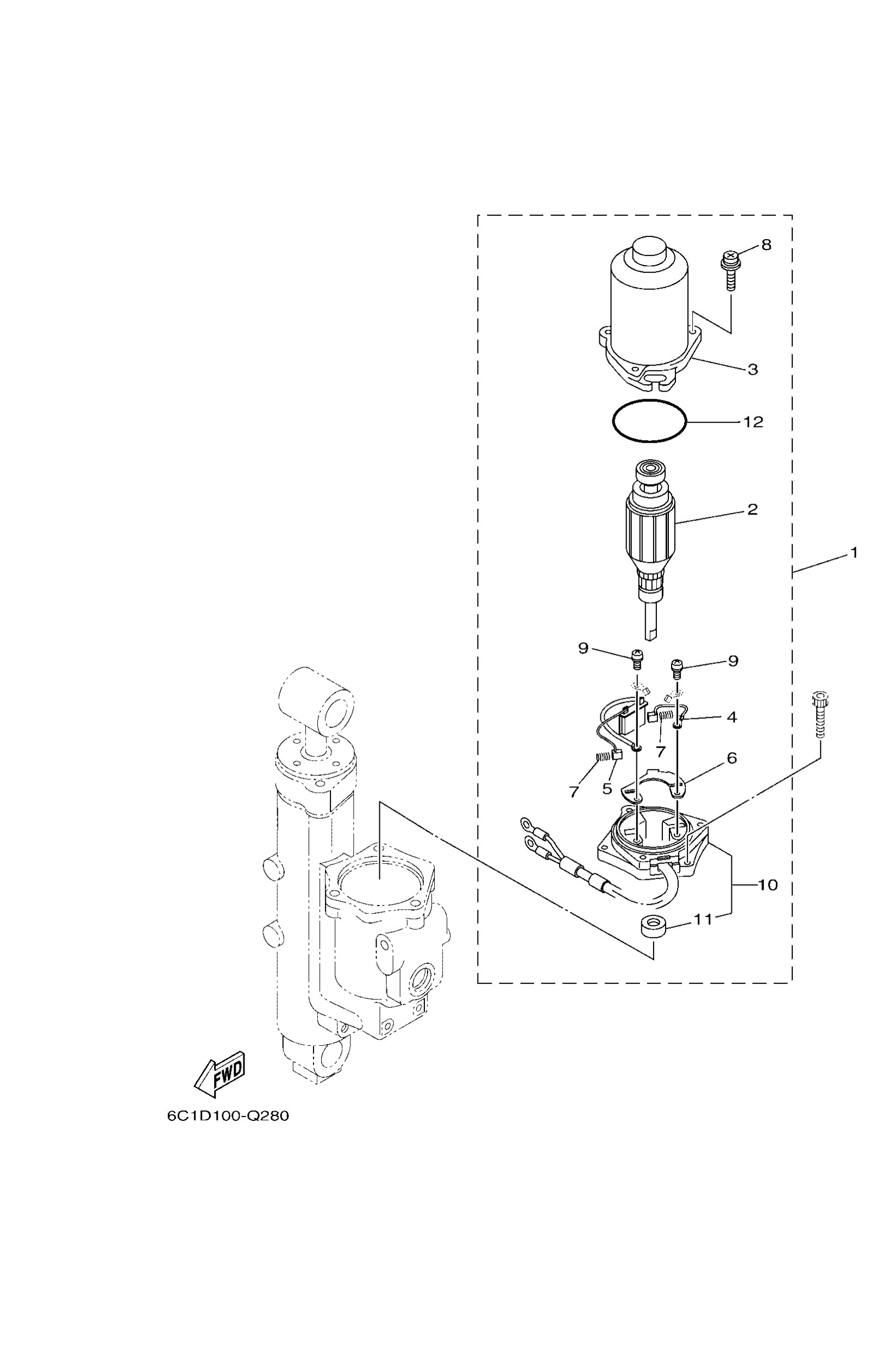 8
3
12
2
1
9
9
4
7
6
7
5
10
11
FWD
6C1D100-Q280