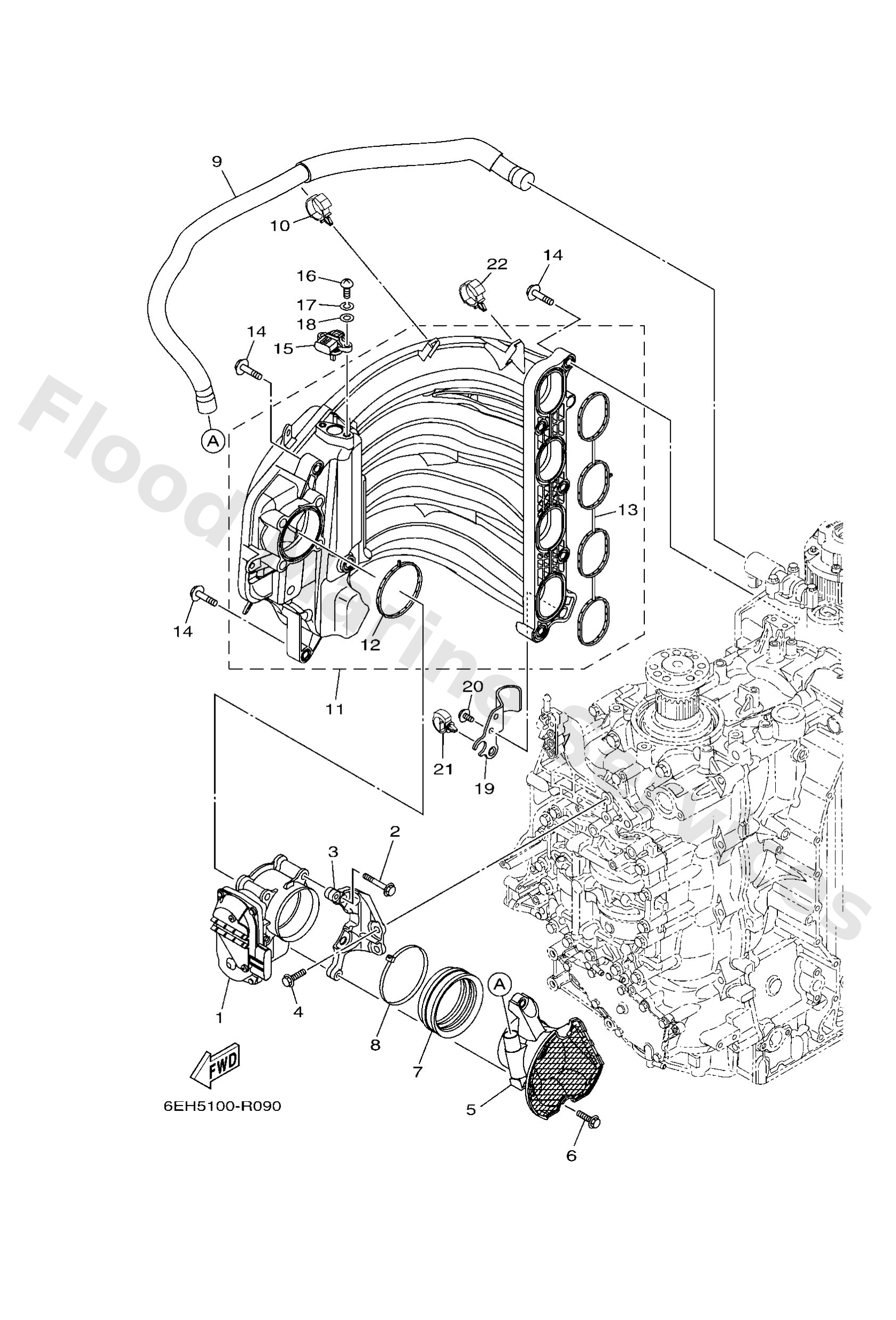 Flood Marine Services

9
10
16
17
18
15
14
22
14
A
13
14
12
11
20
21
19
2
3
1
4
8
7
A
5
6
FWD
6EH5100-R090