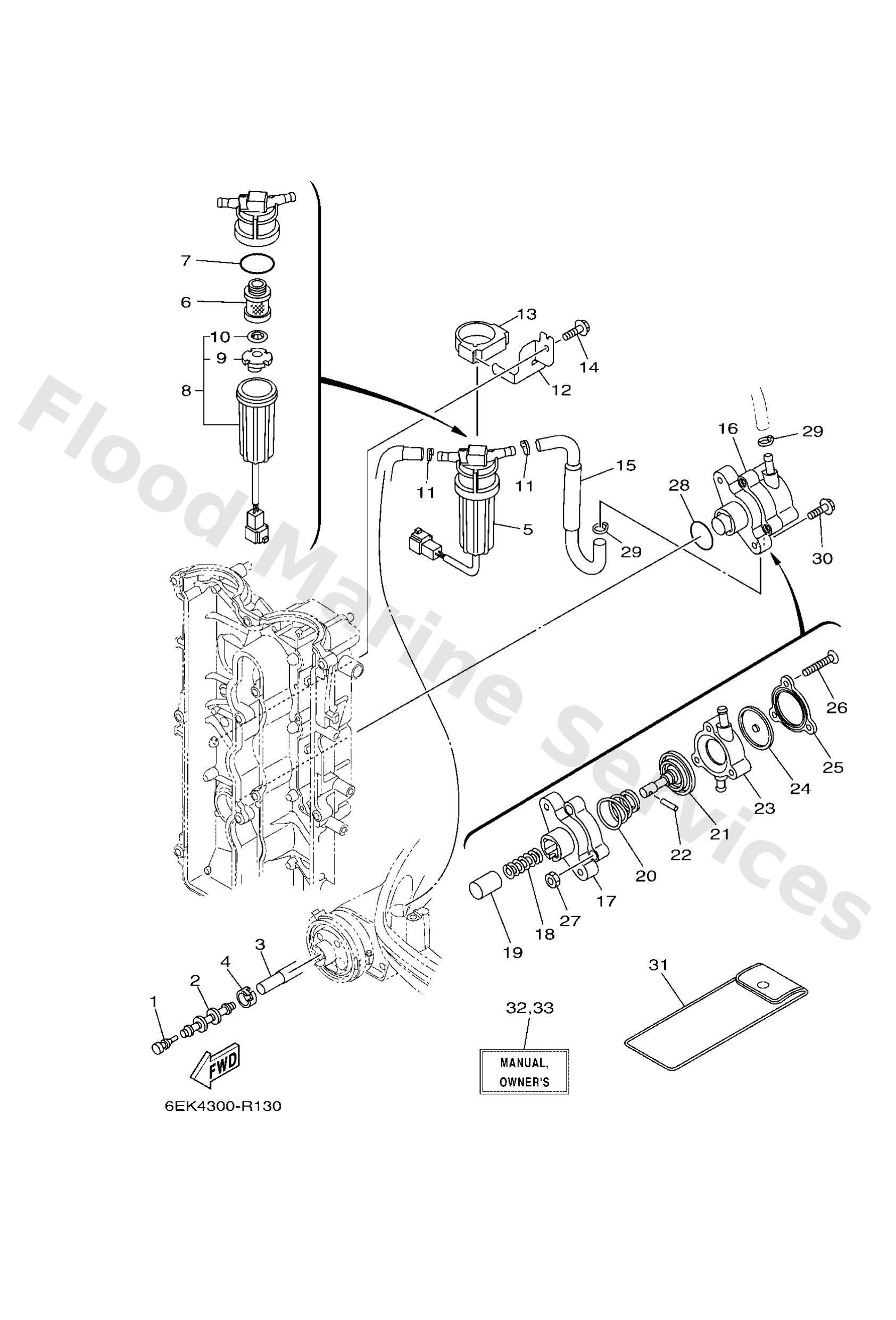 Flood Marine Services

7
6
10
9
8
13
14
12
11
11
5
15
16
29
28
29
30
26
25
24
23
21
22
20
17
27
18
19
3
4
2
1
FWD
6EK4300-R130
32,33
MANUAL, OWNER'S
31