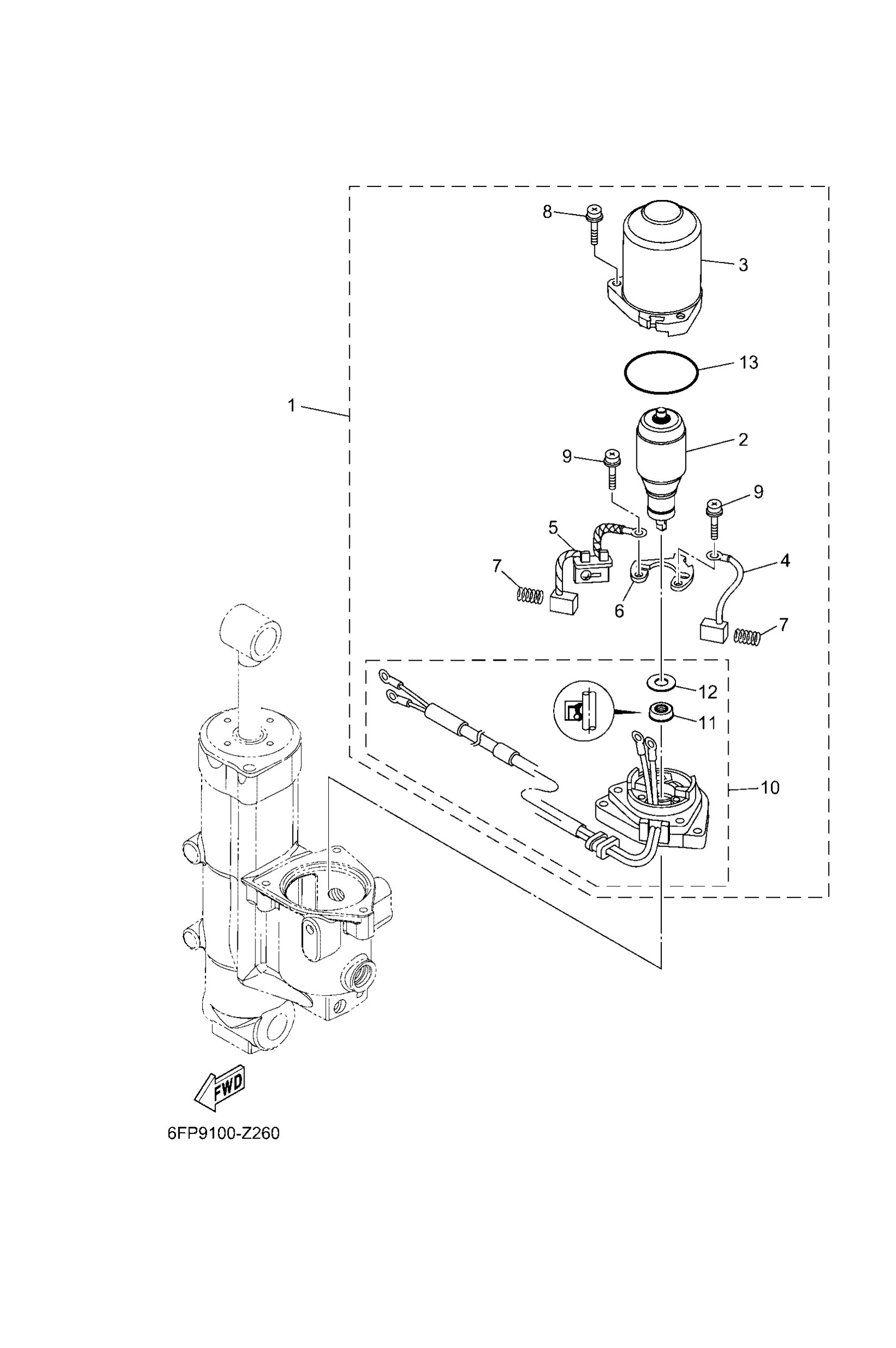 8
3
13
1
2
9
9
5
4
7
6
7
12
11
10
FWD
6FP9100-Z260