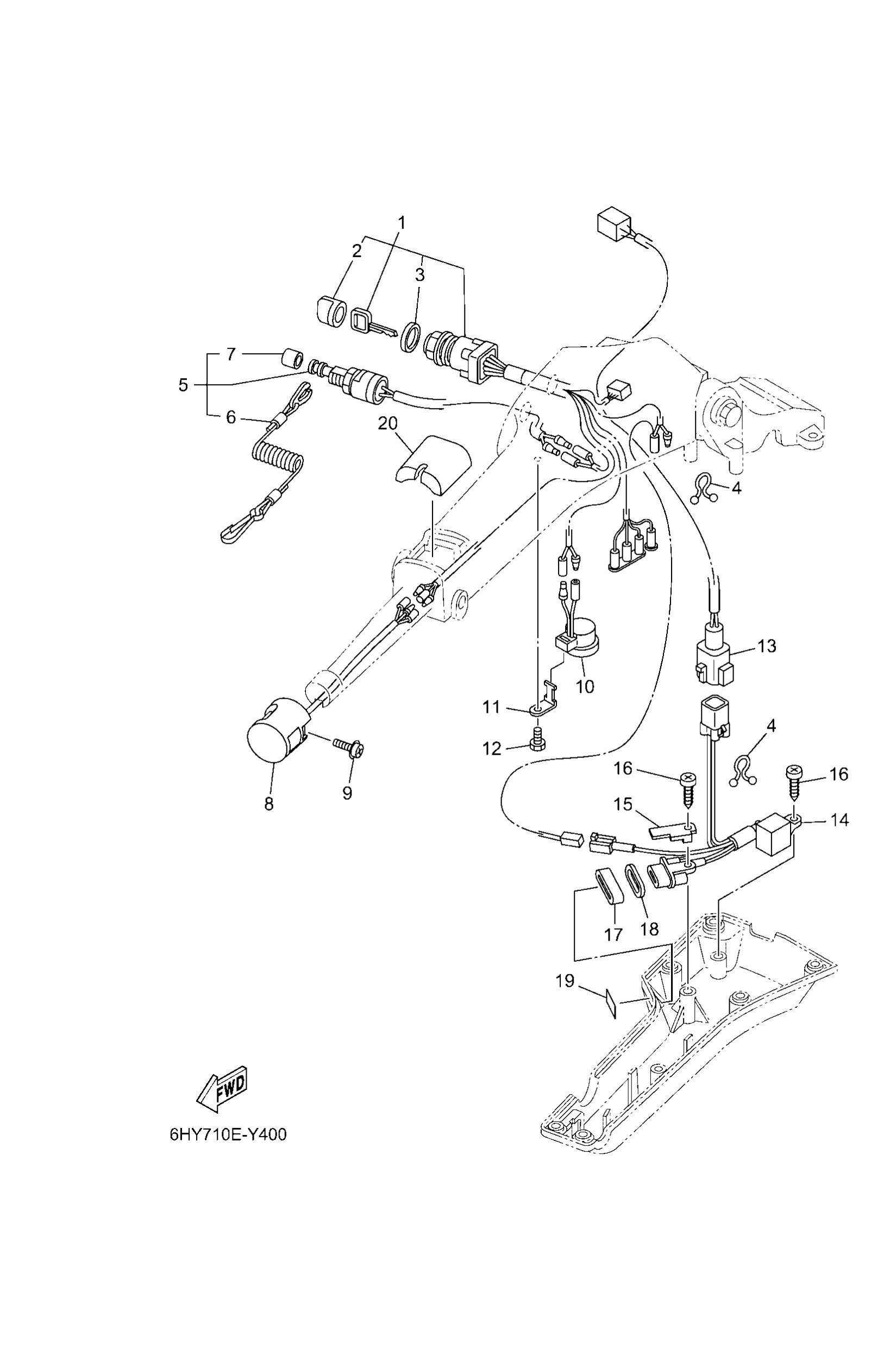 1
2
3
7
5
6
20
4
13
10
11
12
8
9
4
16
16
15
14
17
18
19
FWD
6HY710E-Y400