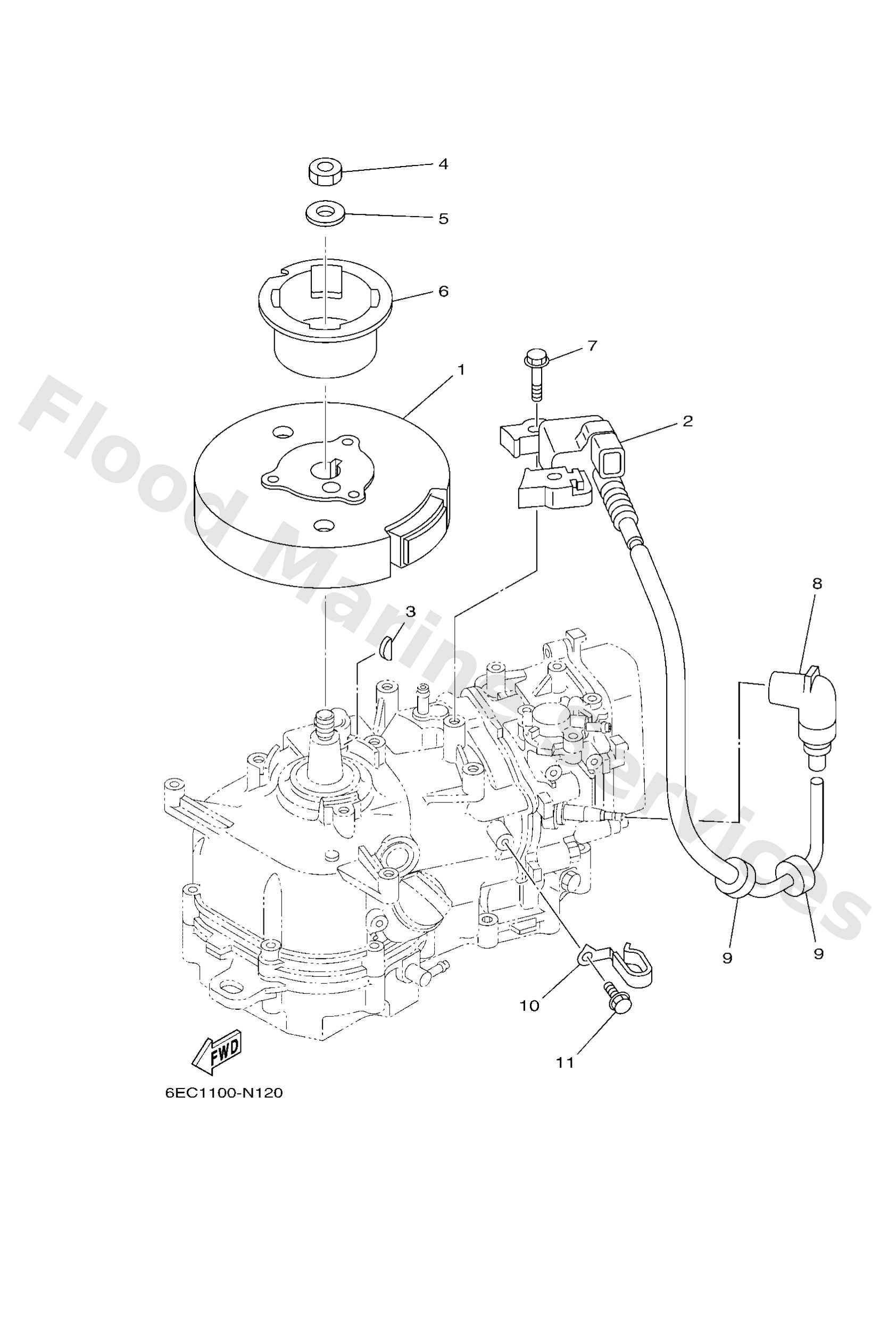 Flood Marine Services

4
5
6
7
1
2
3
8
9
9
10
11
FWD
6EC1100-N120