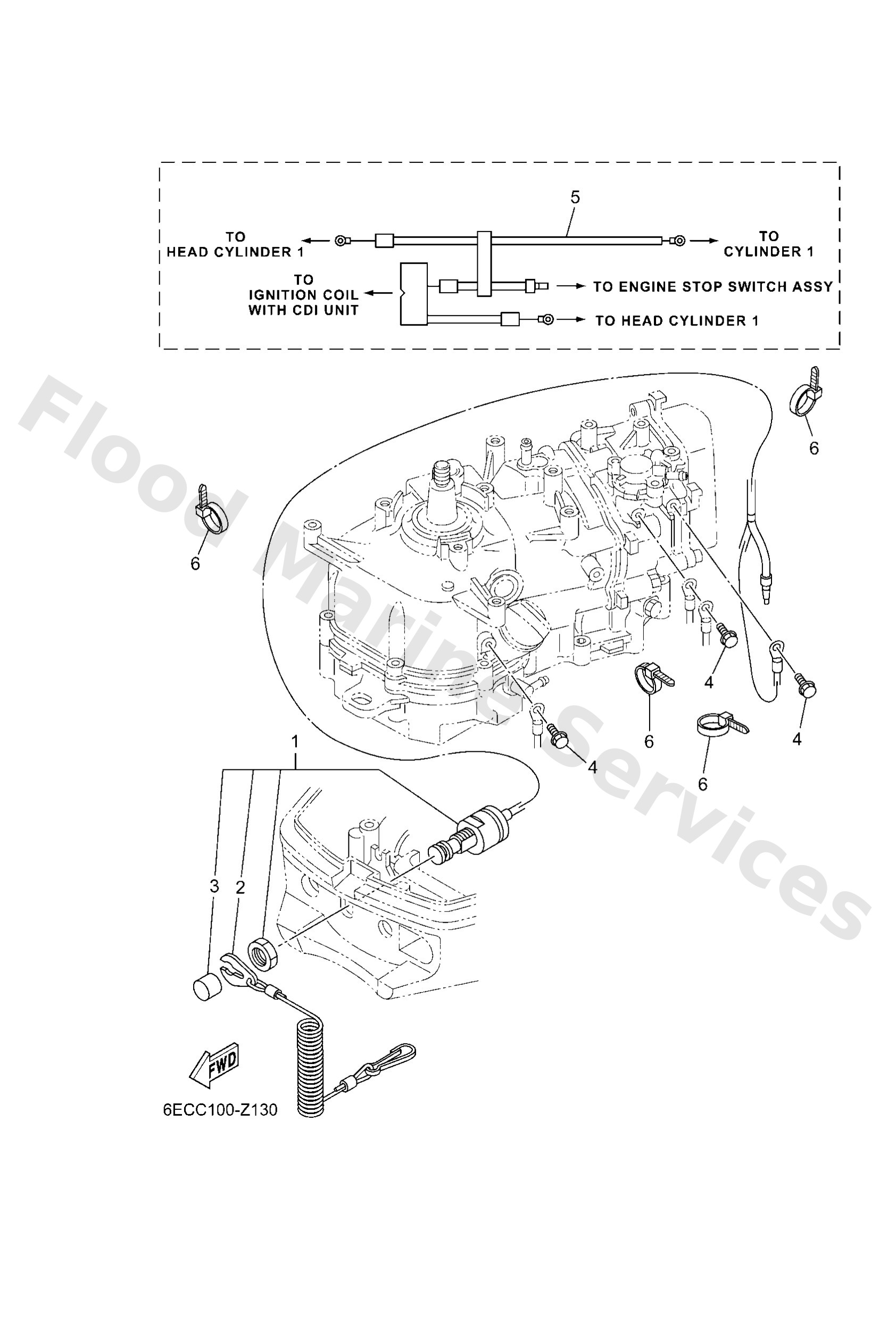 5

TO
HEAD CYLINDER 1

TO
CYLINDER 1

TO
IGNITION COIL
WITH CDI UNIT

TO ENGINE STOP SWITCH ASSY

TO HEAD CYLINDER 1

Flood Marine Services

6

6

4

4

6

6

4

1

3

2

FWD

6ECC100-Z130