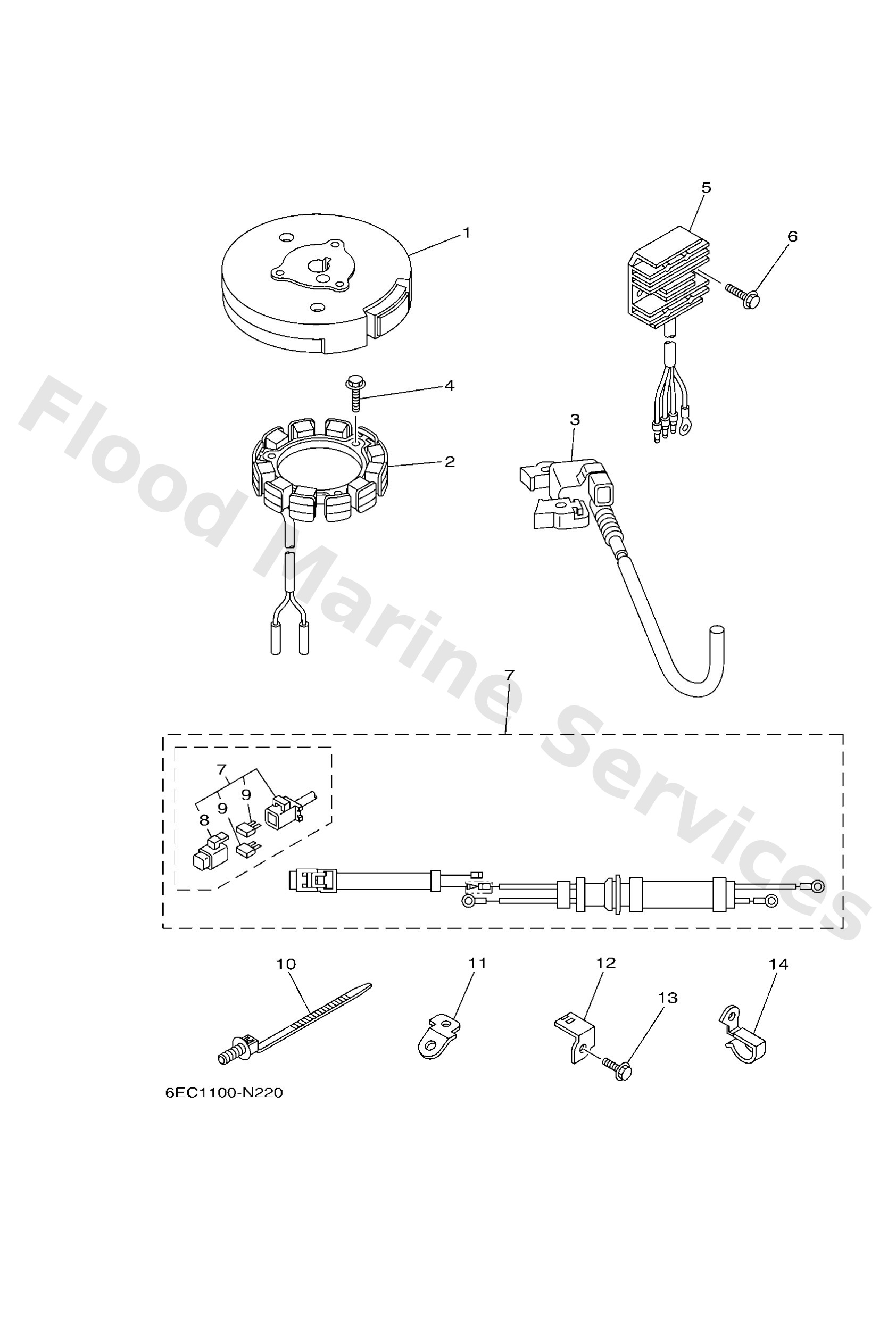 Flood Marine Services

5

1

6

4

3

2

7

7

9

9

8

10

11

12

13

14

6EC1100-N220