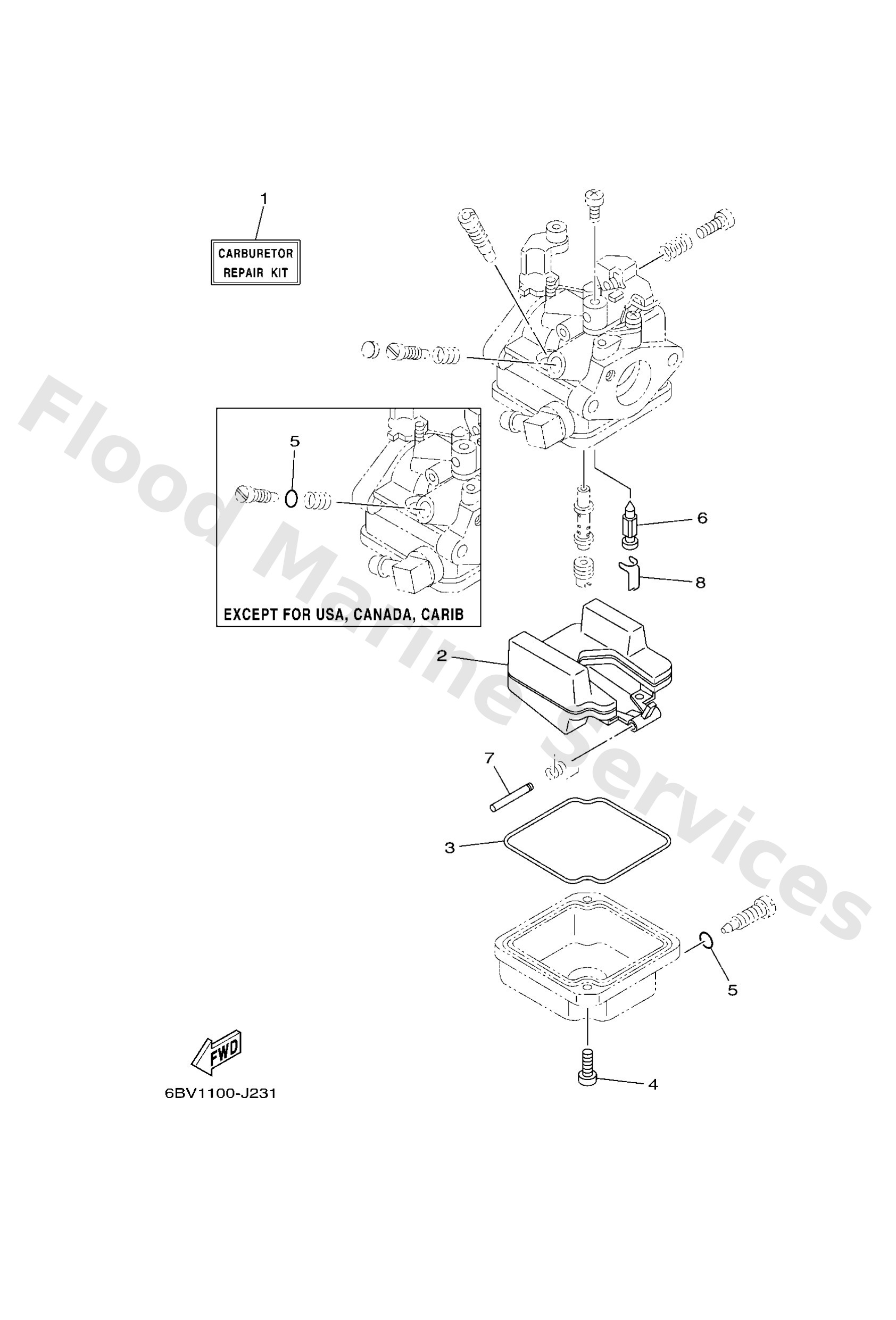 1

CARBURETOR REPAIR KIT

5

EXCEPT FOR USA, CANADA, CARIB

6

8

2

7

3

5

4

FWD

6BV1100-J231

Flood Marine Services