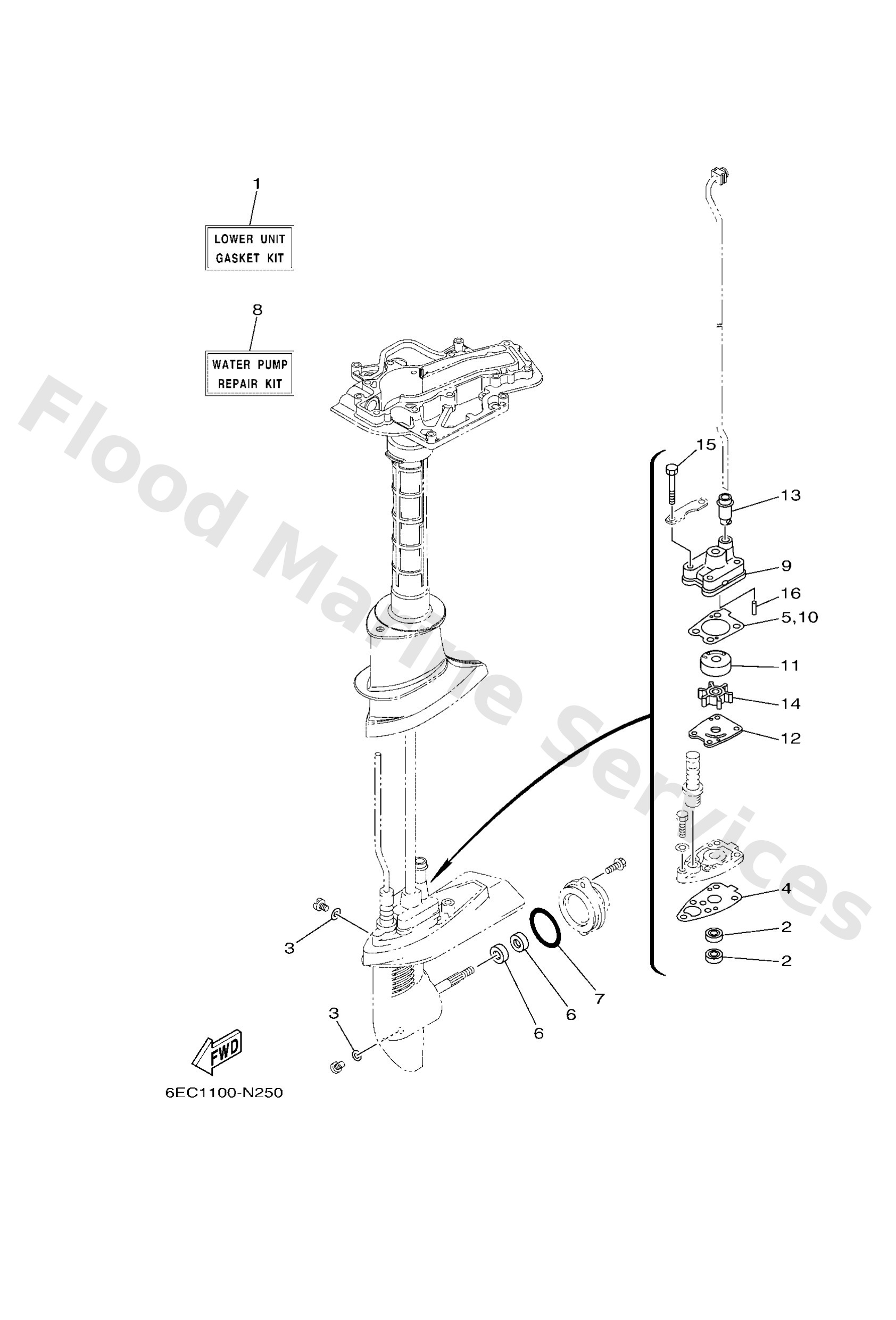 1

LOWER UNIT
GASKET KIT

8

WATER PUMP
REPAIR KIT

Flood Marine Services

15

13

9

16

5,10

11

14

12

4

2

2

3

7

6

6

3

FWD

6EC1100-N250