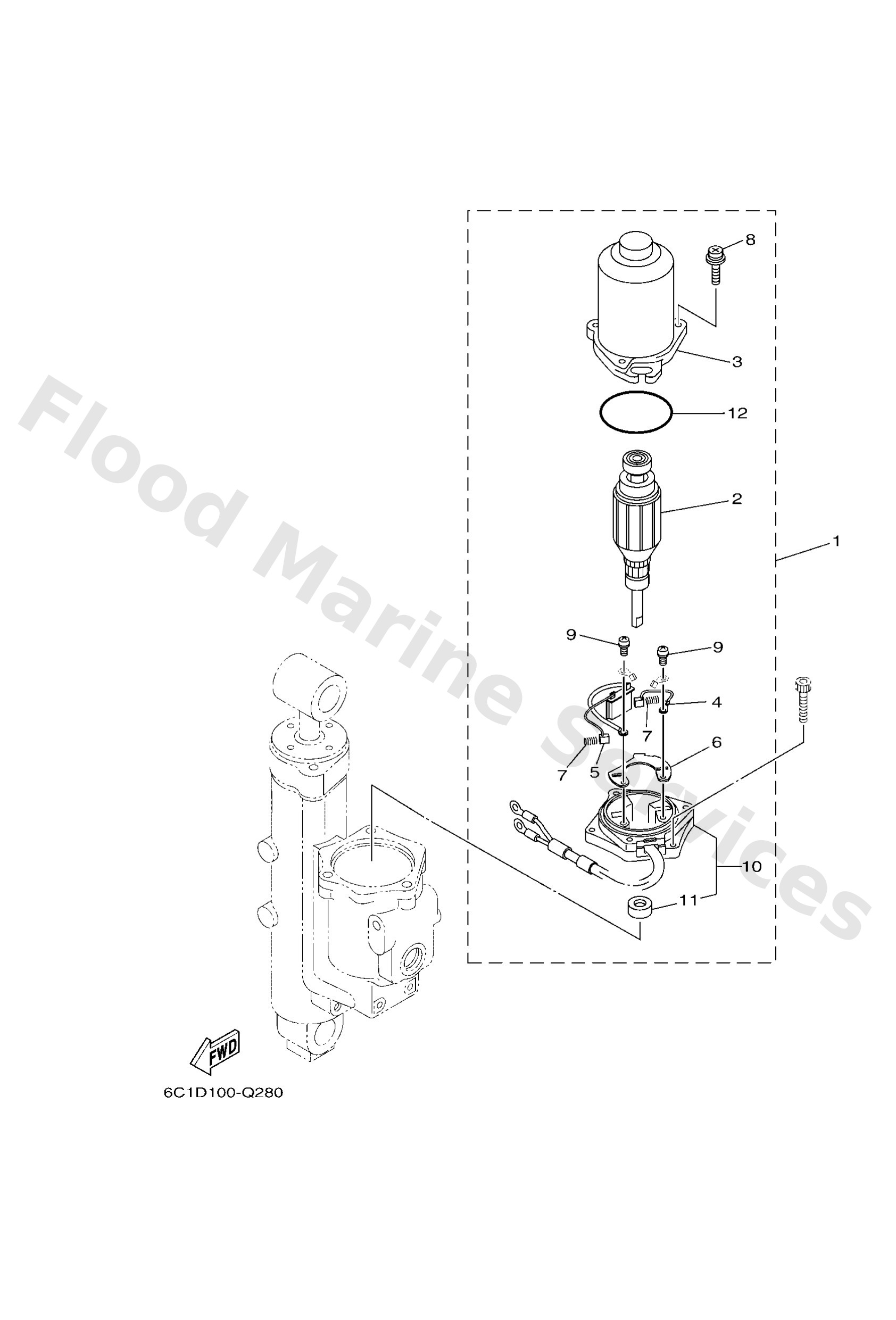 Flood Marine Services

8
3
12
2
1
9
9
4
7
6
7
5
10
11
FWD
6C1D100-Q280