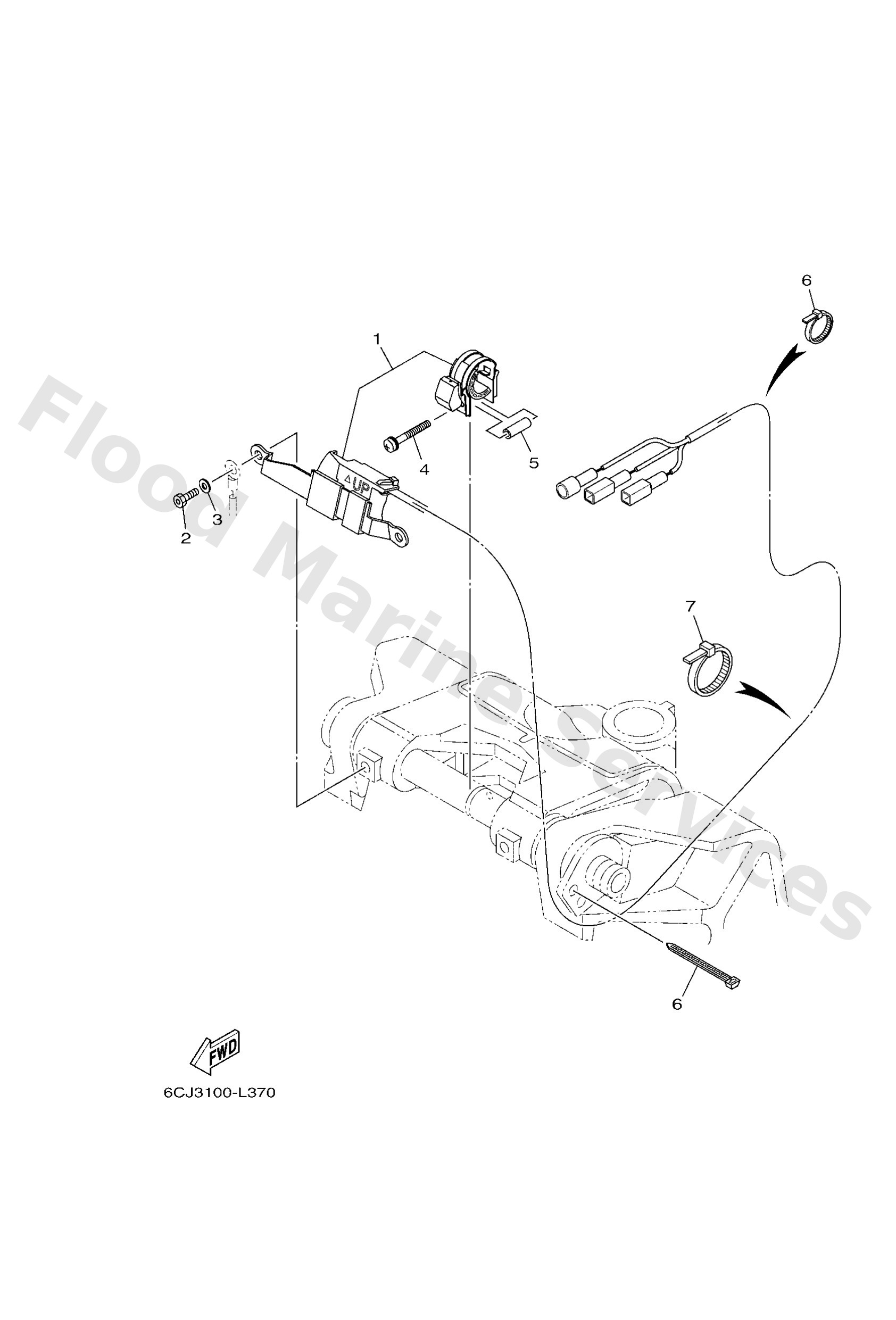 Flood Marine Services

6

1

4

5

UP

2

3

7

6

FWD

6CJ3100-L370