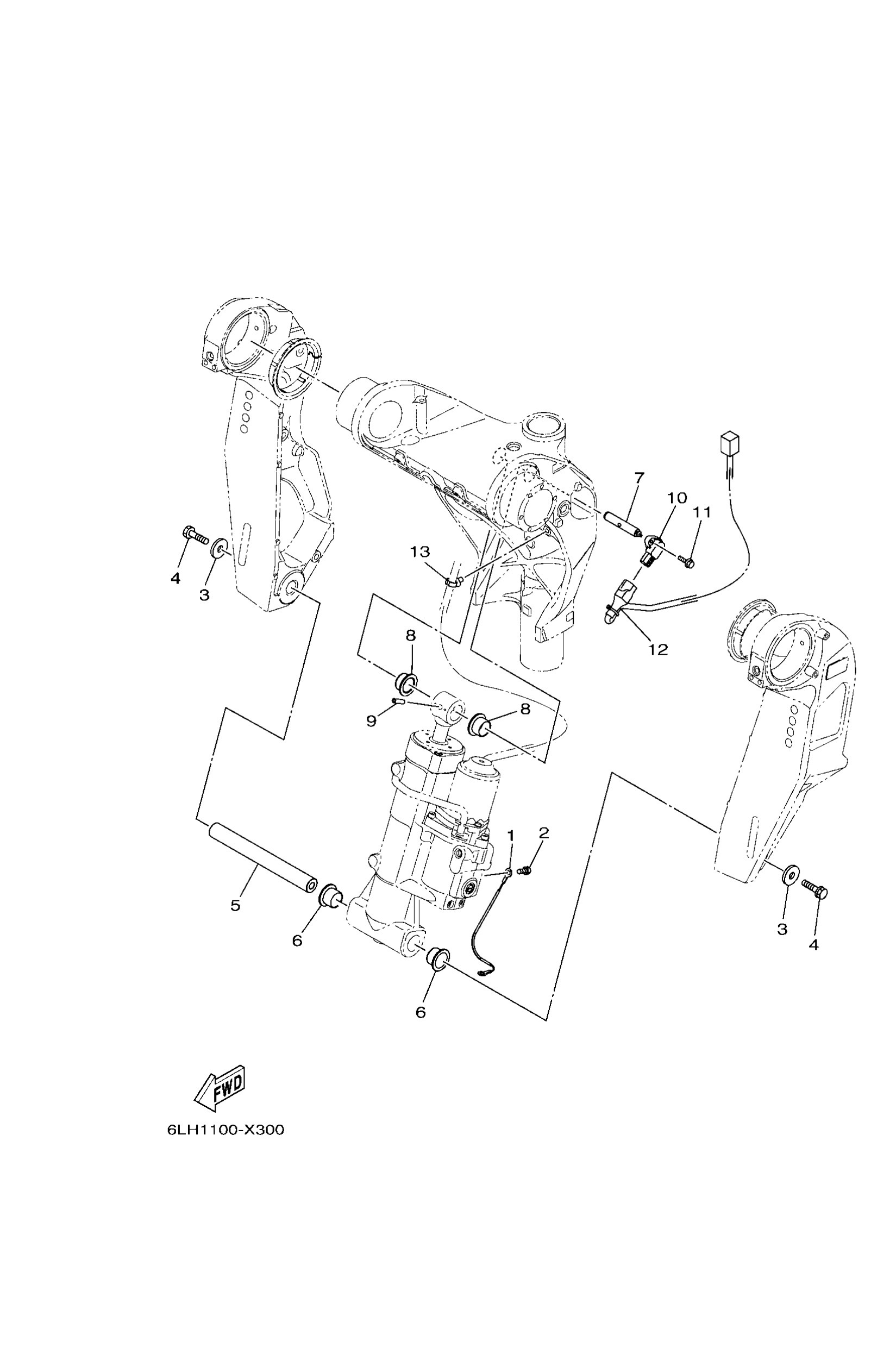 7
10
11
13
4
3
12
8
9
8
1
2
5
6
3
4
6
FWD
6LH1100-X300