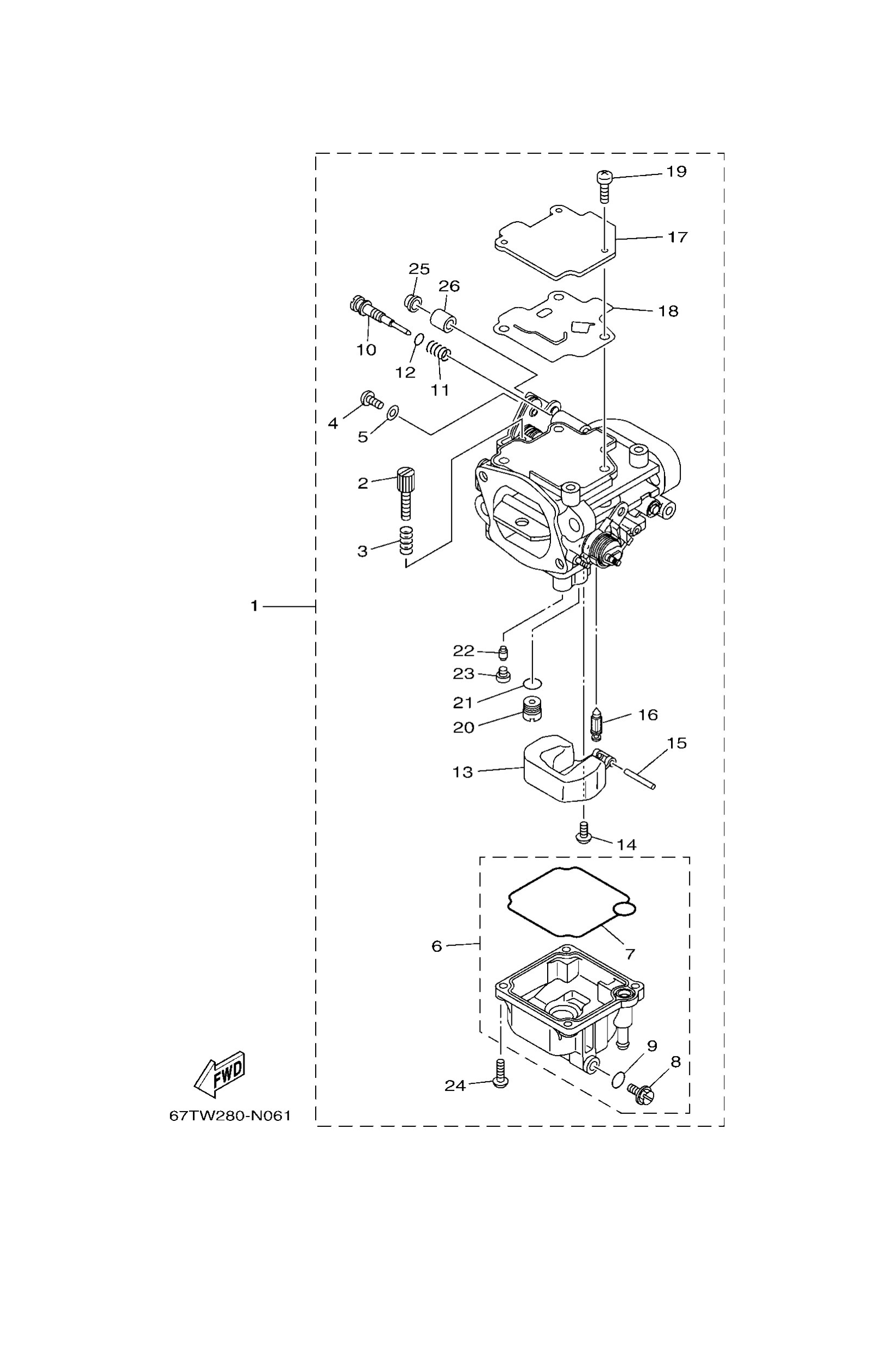 19
17
25
26
18
10
12
11
4
5
2
3
1
22
23
21
20
16
15
13
14
6
7
9
8
24
FWD
67TW280-N061