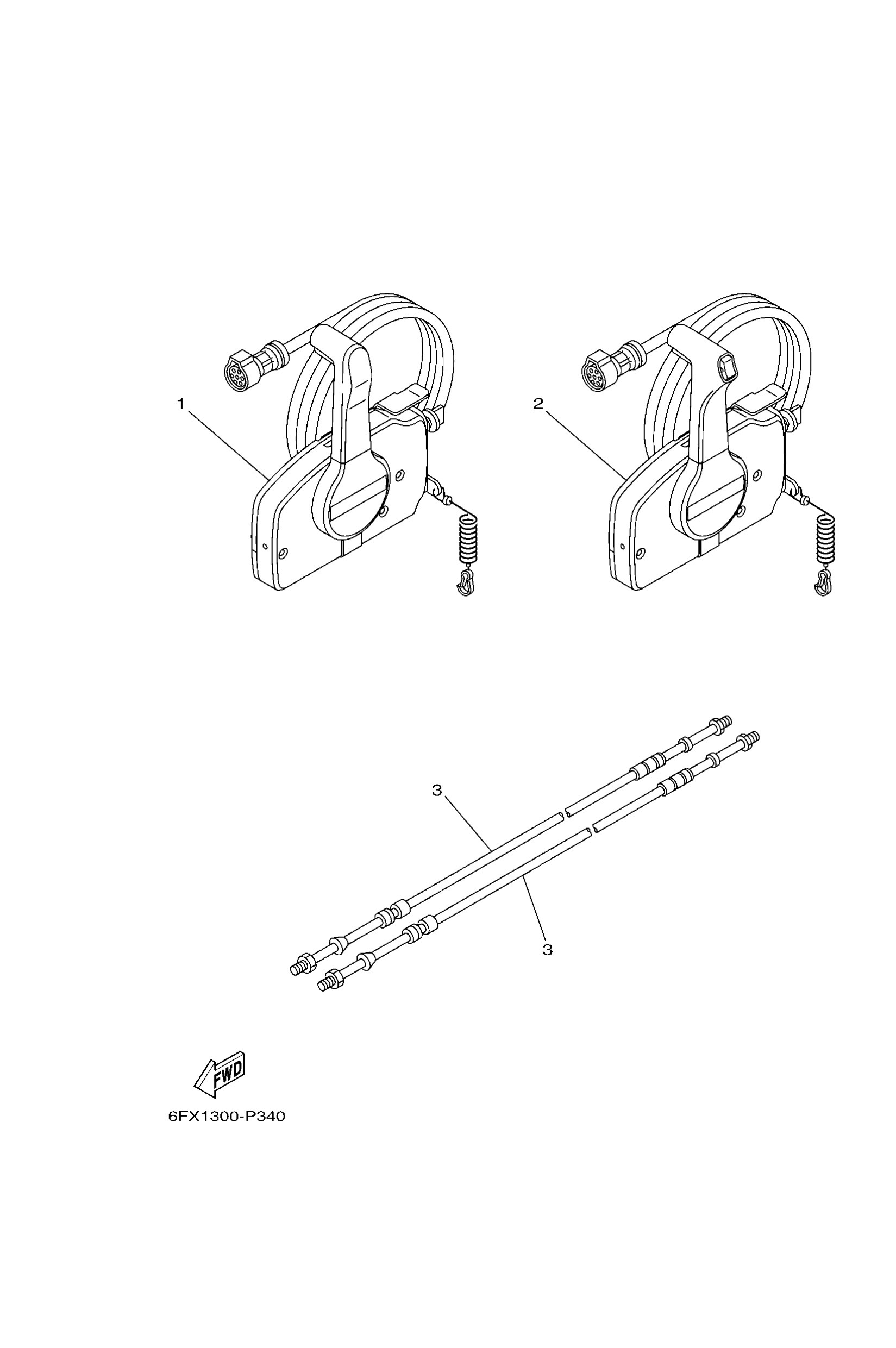 1

2

3

3

FWD

6FX1300-P340