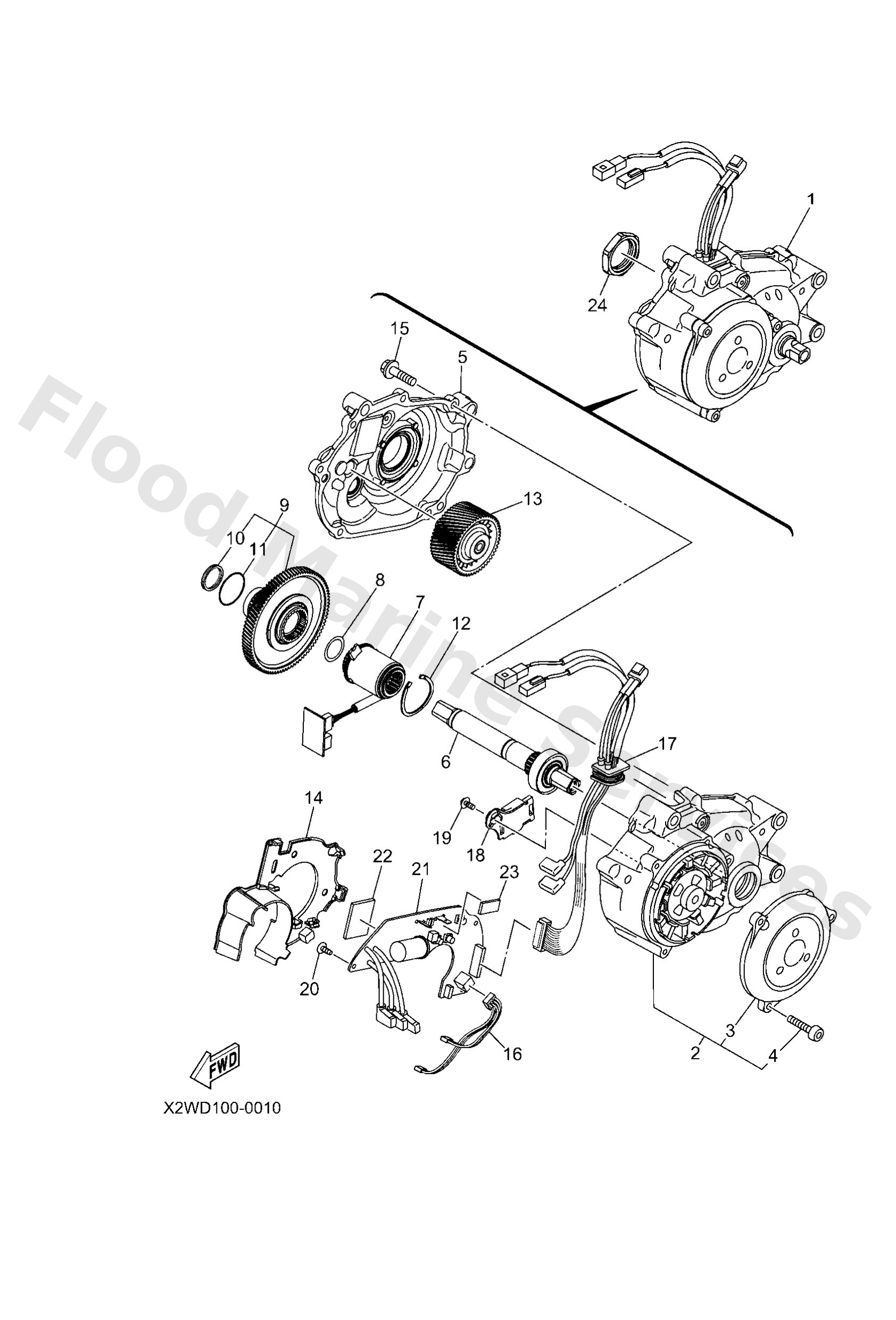 Flood Marine Services

1

24

15

5

13

9

10

11

8

7

12

6

17

14

19

18

22

21

23

20

16

3

2

4

FWD

X2WD100-0010