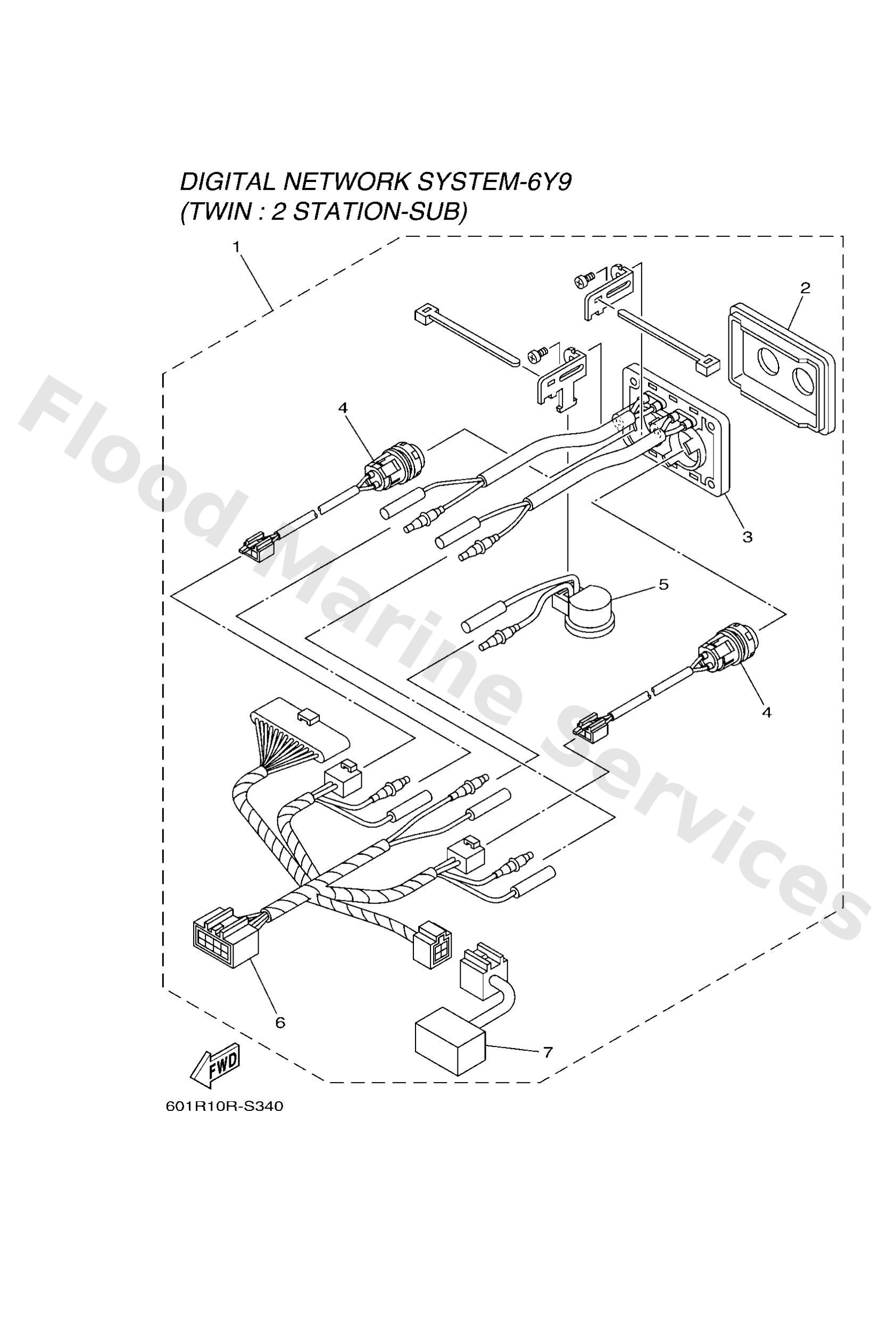 DIGITAL NETWORK SYSTEM-6Y9
(TWIN : 2 STATION-SUB)

1
2
4
3
5
4
6
7

FWD

601R10R-S340

Flood Marine Services