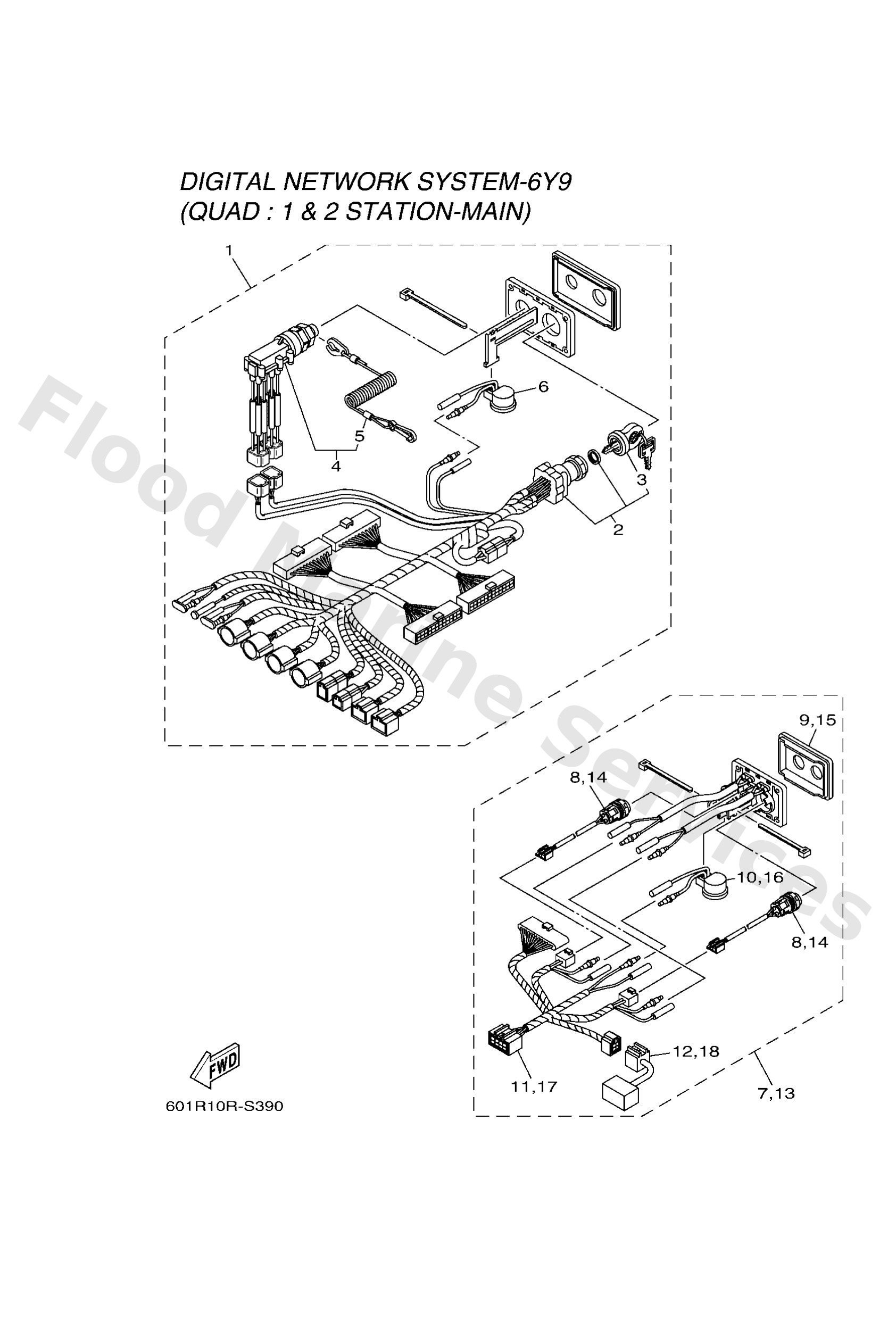 DIGITAL NETWORK SYSTEM-6Y9
(QUAD : 1 & 2 STATION-MAIN)

1
6
5
4
3
2

Flood Marine Services

9,15
8,14
10,16
8,14
12,18
11,17
7,13

FWD

601R10R-S390