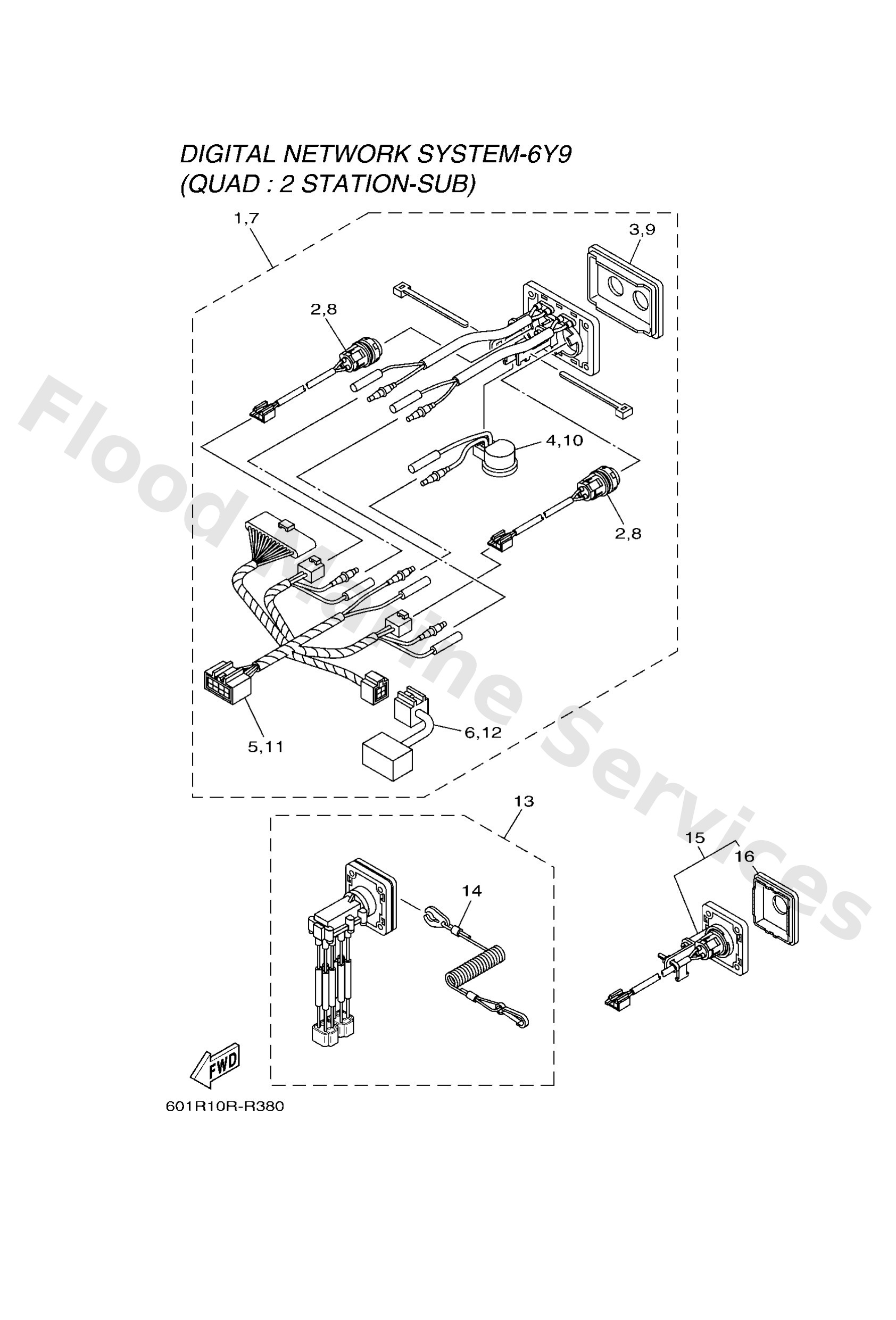 DIGITAL NETWORK SYSTEM-6Y9
(QUAD : 2 STATION-SUB)

1,7
3,9
2,8
4,10
2,8
5,11
6,12
13
14
15
16
FWD

601R10R-R380

Flood Marine Services