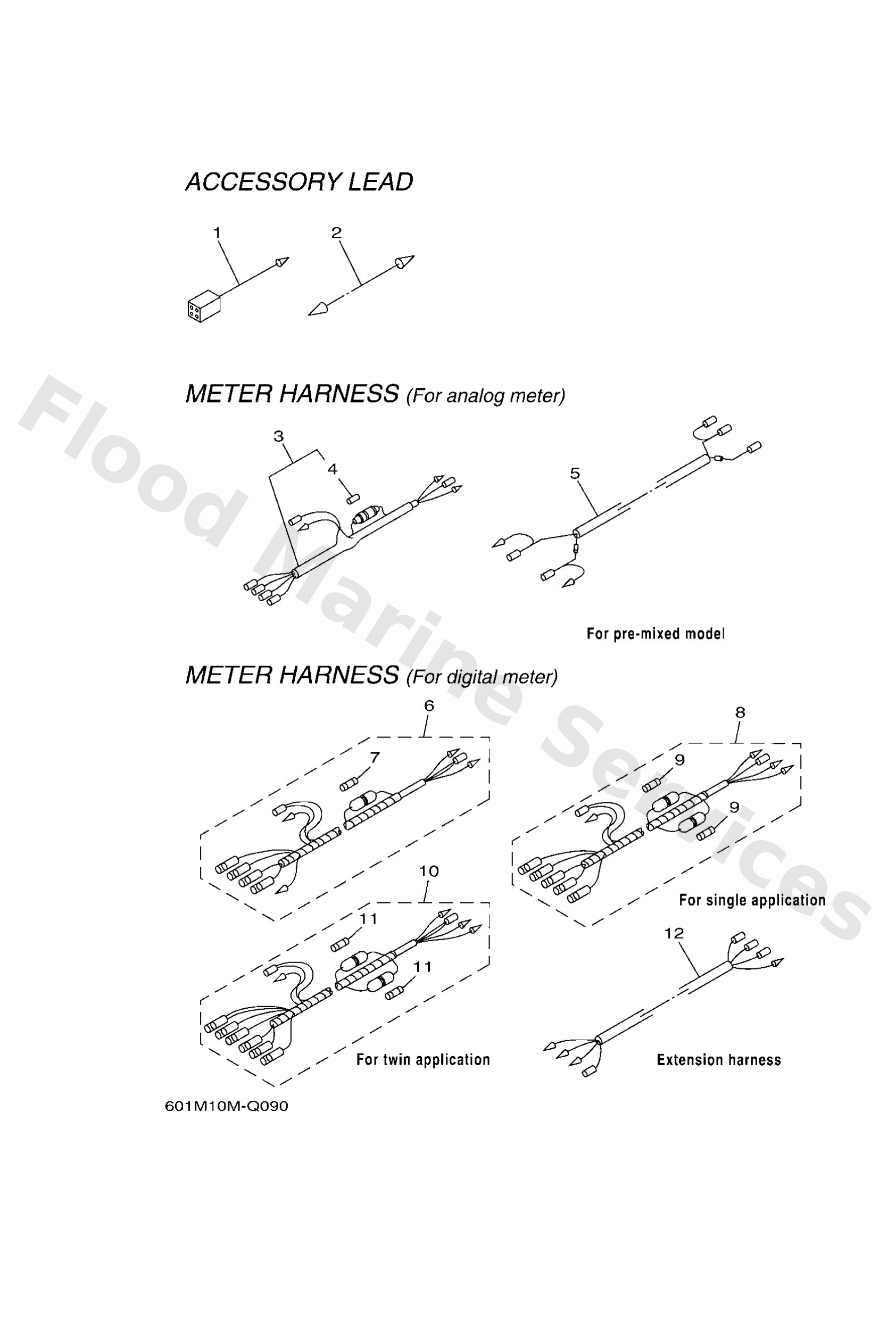 ACCESSORY LEAD

1

2

METER HARNESS (For analog meter)

3

4

5

For pre-mixed model

METER HARNESS (For digital meter)

6

7

8

9

9

For single application

10

11

11

For twin application

12

Extension harness

601M10M-Q090

Flood Marine Services