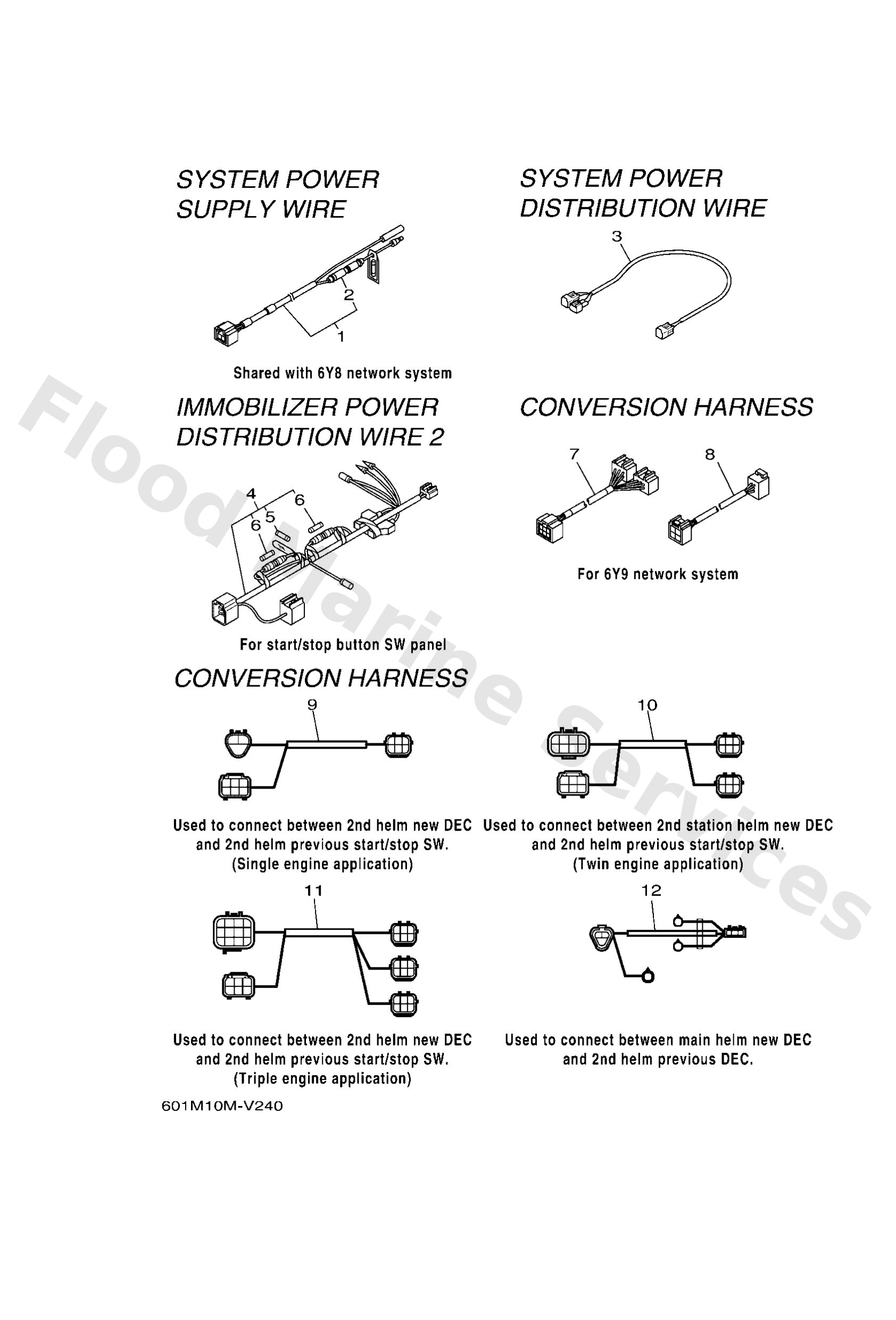 SYSTEM POWER SUPPLY WIRE

2
1

Shared with 6Y8 network system

SYSTEM POWER DISTRIBUTION WIRE

3

IMMOBILIZER POWER DISTRIBUTION WIRE 2

4
6
5
6

For start/stop button SW panel

CONVERSION HARNESS

7
8

For 6Y9 network system

CONVERSION HARNESS

9

Used to connect between 2nd helm new DEC and 2nd helm previous start/stop SW. (Single engine application)

10

Used to connect between 2nd station helm new DEC and 2nd helm previous start/stop SW. (Twin engine application)

11

Used to connect between 2nd helm new DEC and 2nd helm previous start/stop SW. (Triple engine application)

12

Used to connect between main helm new DEC and 2nd helm previous DEC.

601M10M-V240

Flood Marine Services