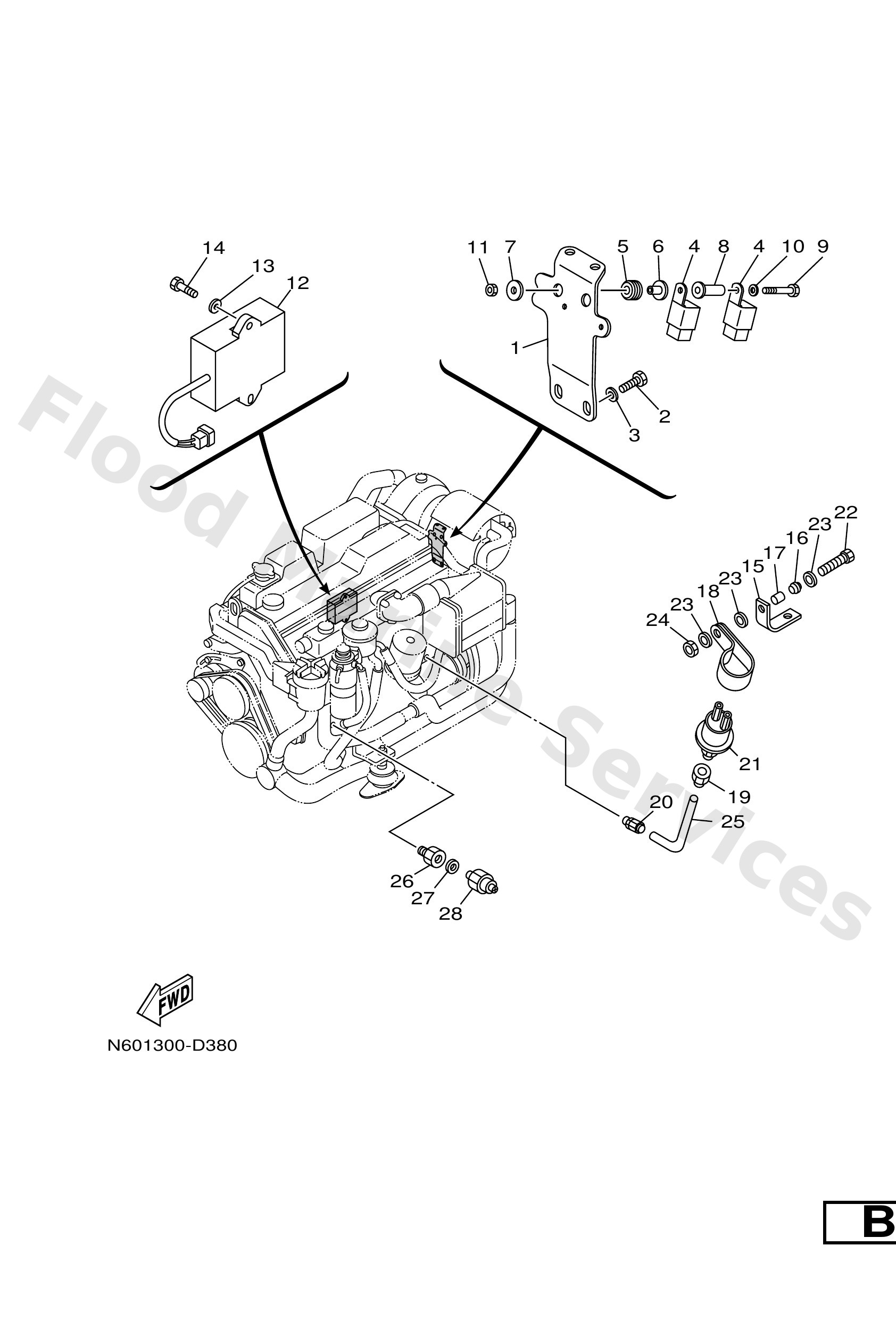 Flood Marine Services

14
13
12
11
7
5
6
4
8
4
10
9
1
2
3
22
23
16
17
15
23
18
23
24
21
19
20
25
26
27
28

FWD

N601300-D380

B