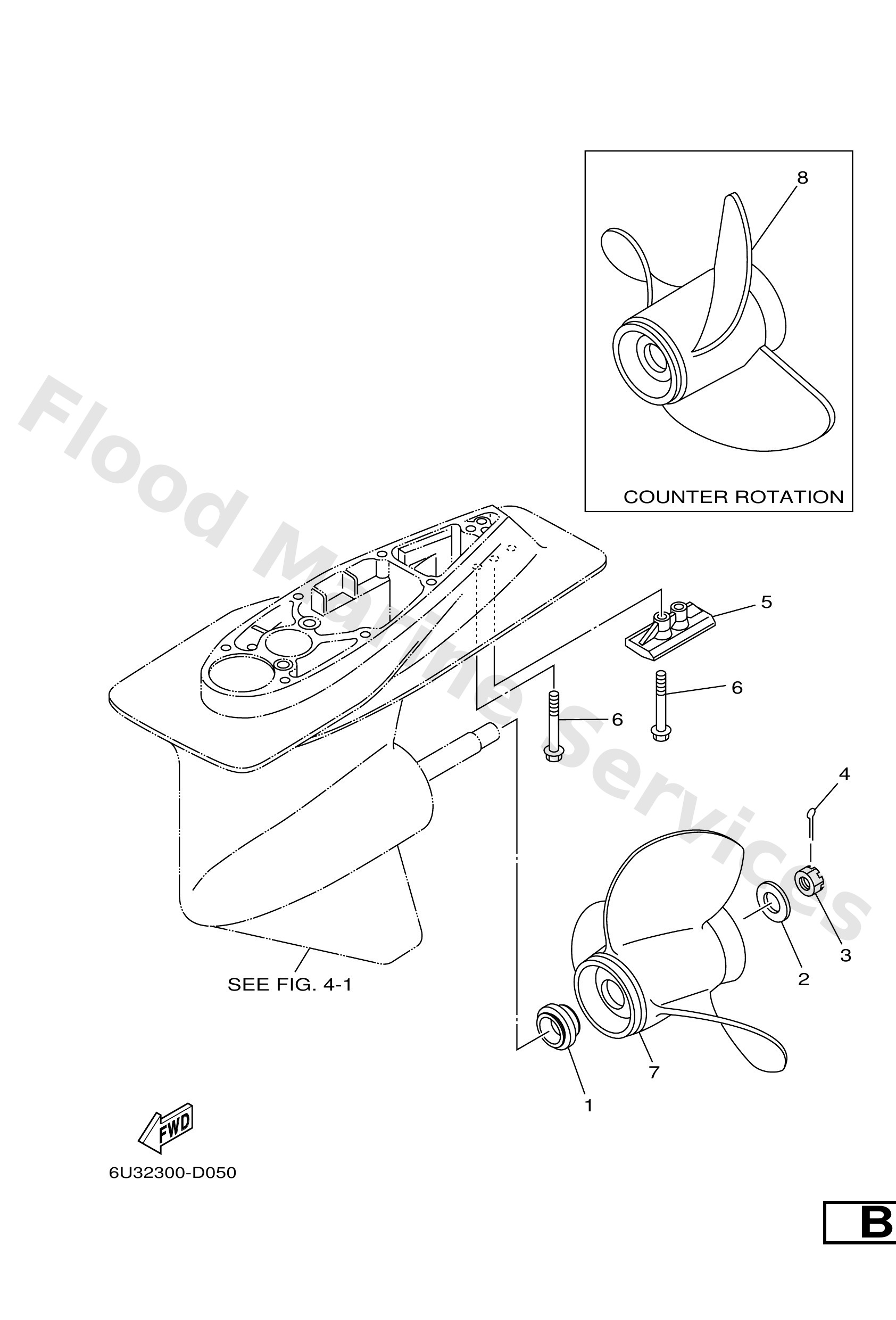 8

COUNTER ROTATION

Flood Marine Services

5

6

6

4

3

2

SEE FIG. 4-1

7

1

FWD

6U32300-D050

B