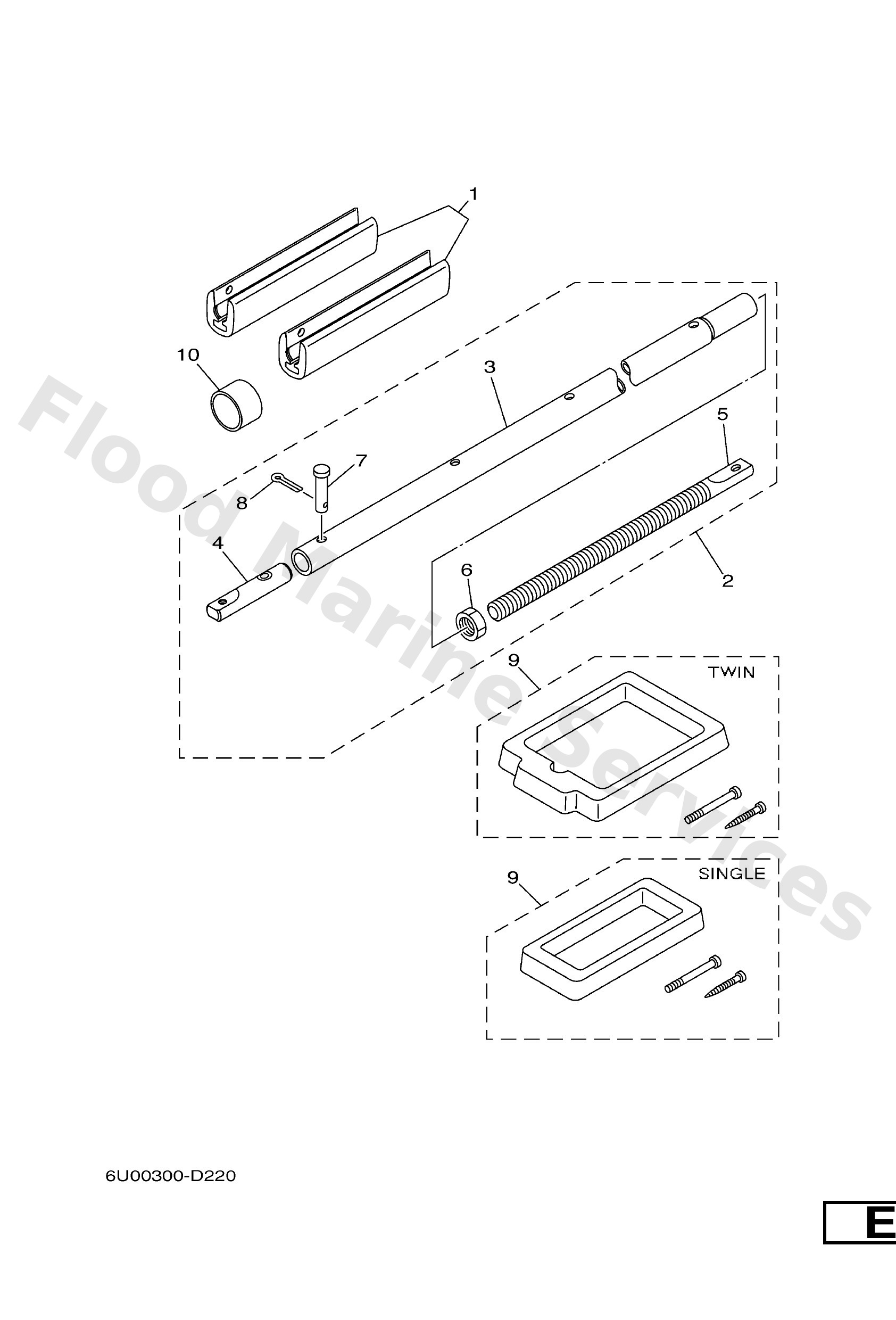 1

10

3

5

7

8

4

6

2

9

TWIN

9

SINGLE

Flood Marine Services

6U00300-D220

E