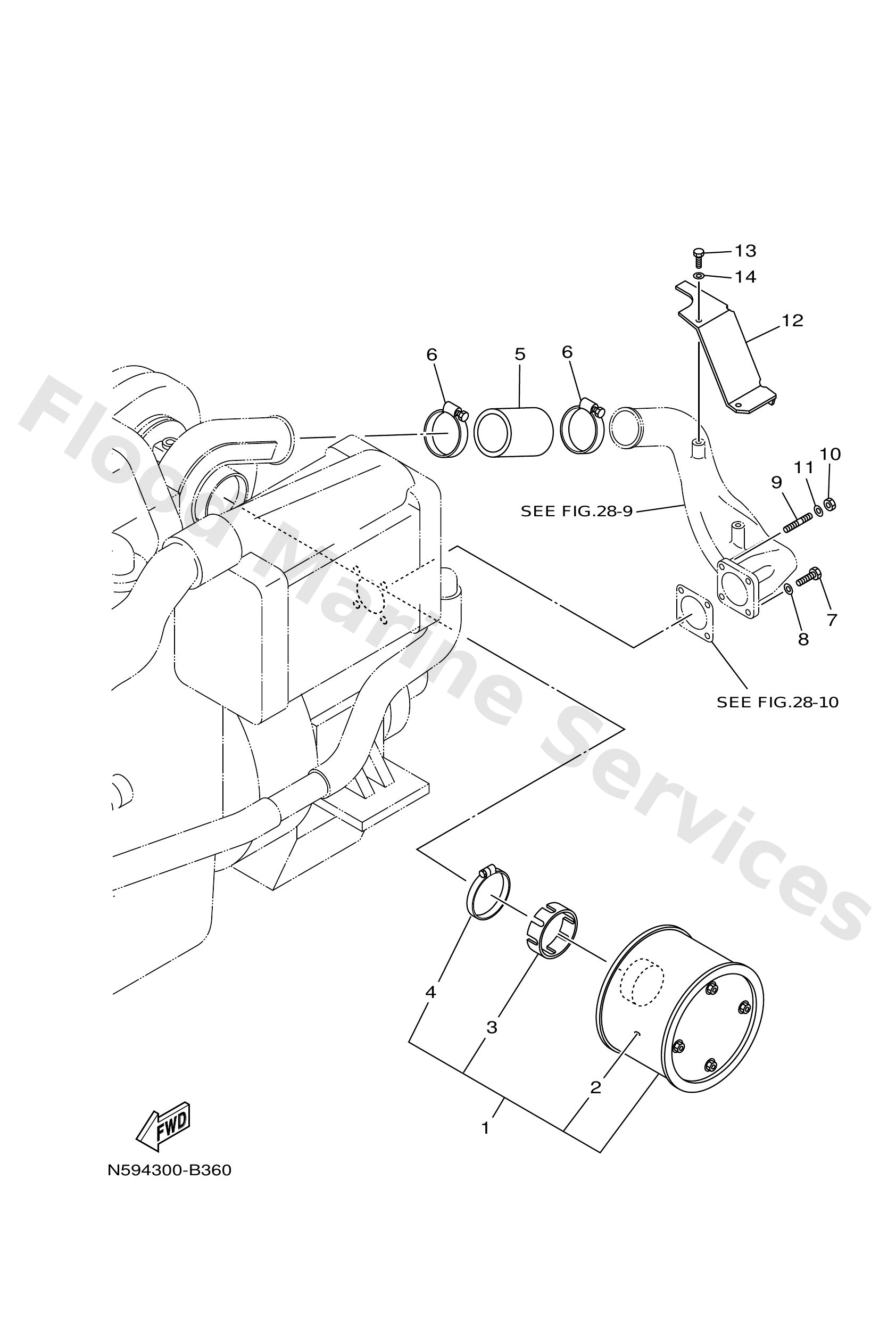 Flood Marine Services

13
14
12
6
5
6
10
11
9
SEE FIG.28-9
7
8
SEE FIG.28-10
4
3
2
1
FWD
N594300-B360