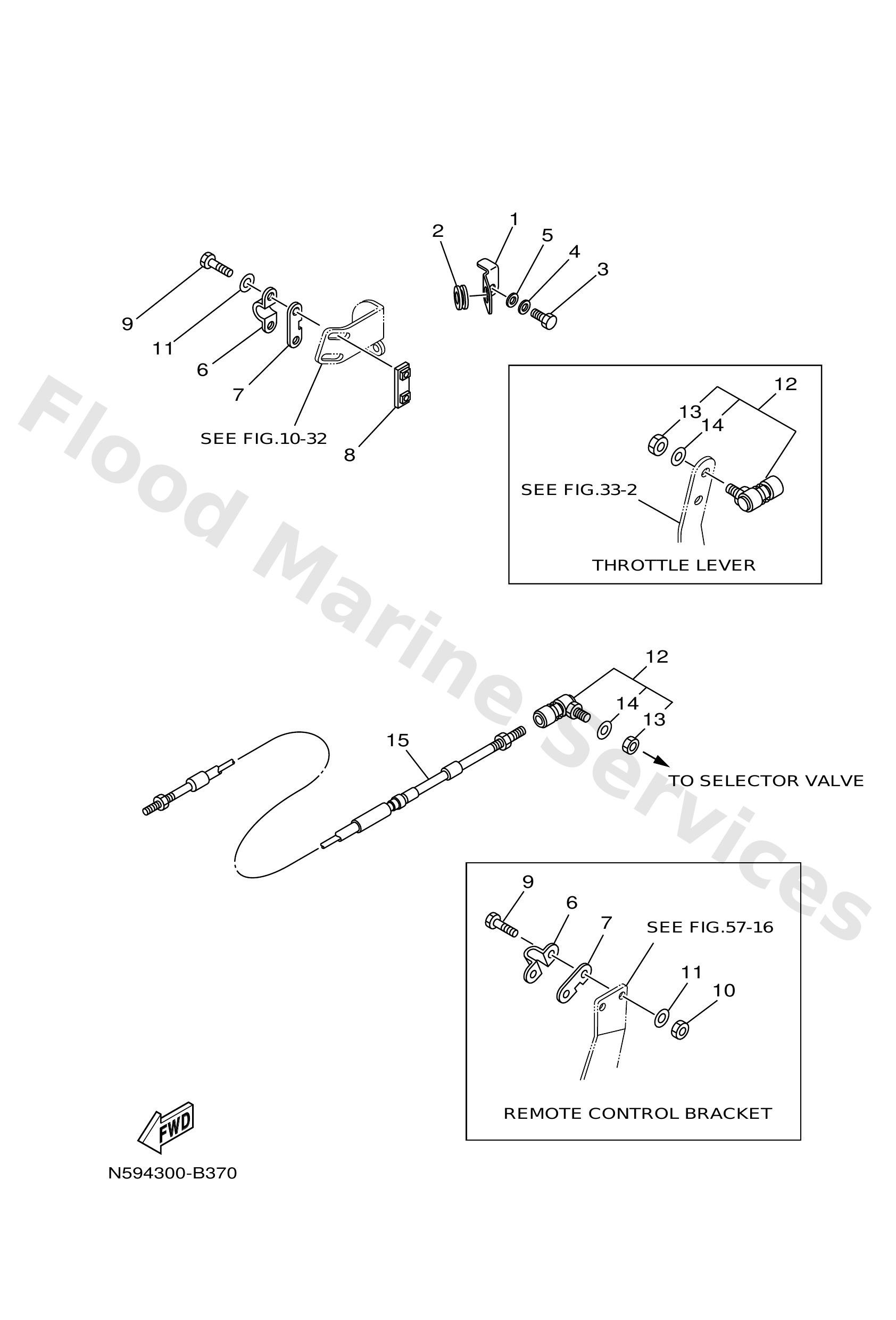 1
2
5
4
3
9
11
6
7
SEE FIG.10-32
8

12
13
14
SEE FIG.33-2
THROTTLE LEVER

Flood Marine Services

12
14
13
15
TO SELECTOR VALVE

9
6
7
SEE FIG.57-16
11
10
REMOTE CONTROL BRACKET

FWD

N594300-B370