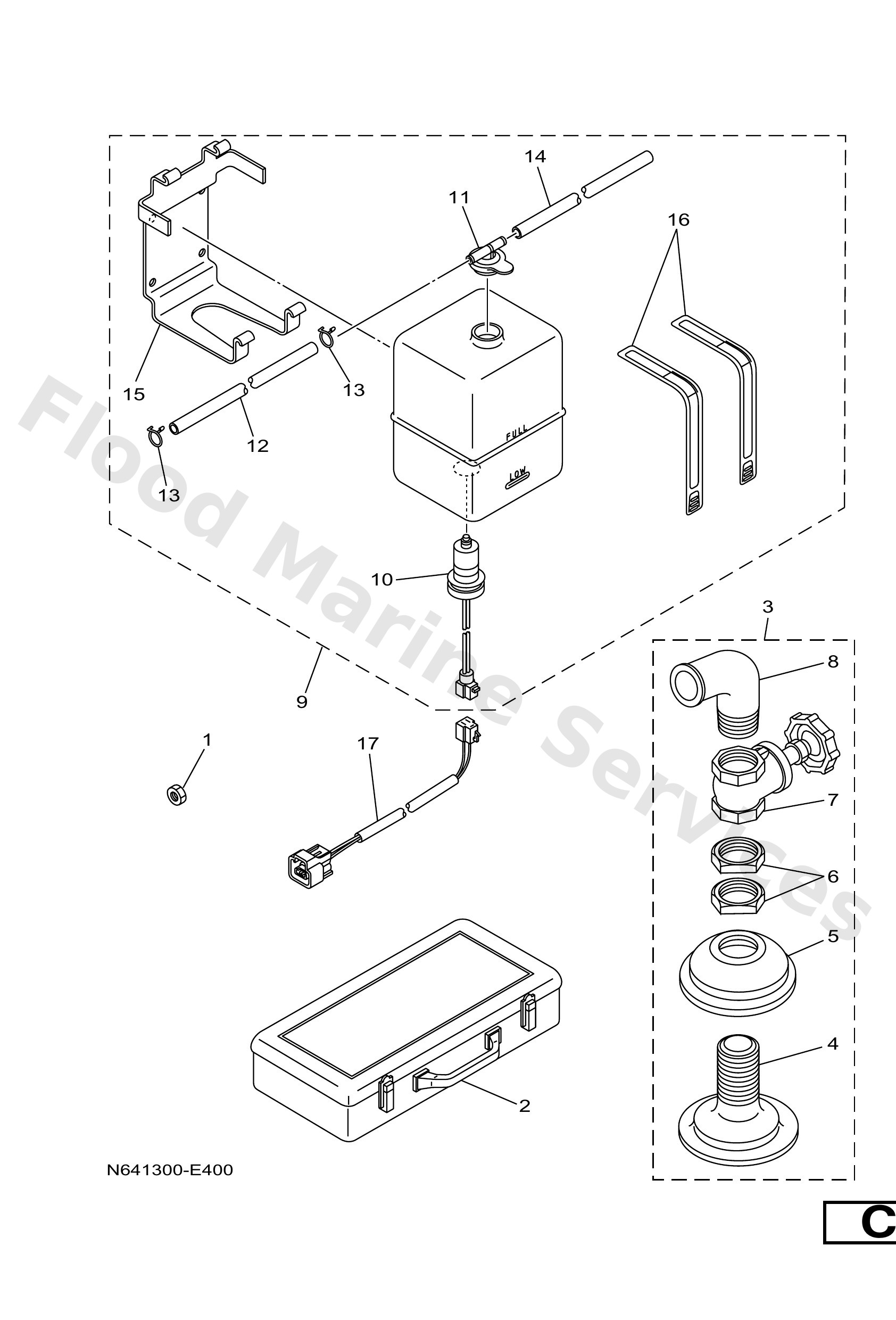 14
11
16
15
13
12
13
FULL
LOW
10
3
8
9
1
17
7
6
5
4
2
N641300-E400
C
Flood Marine Services