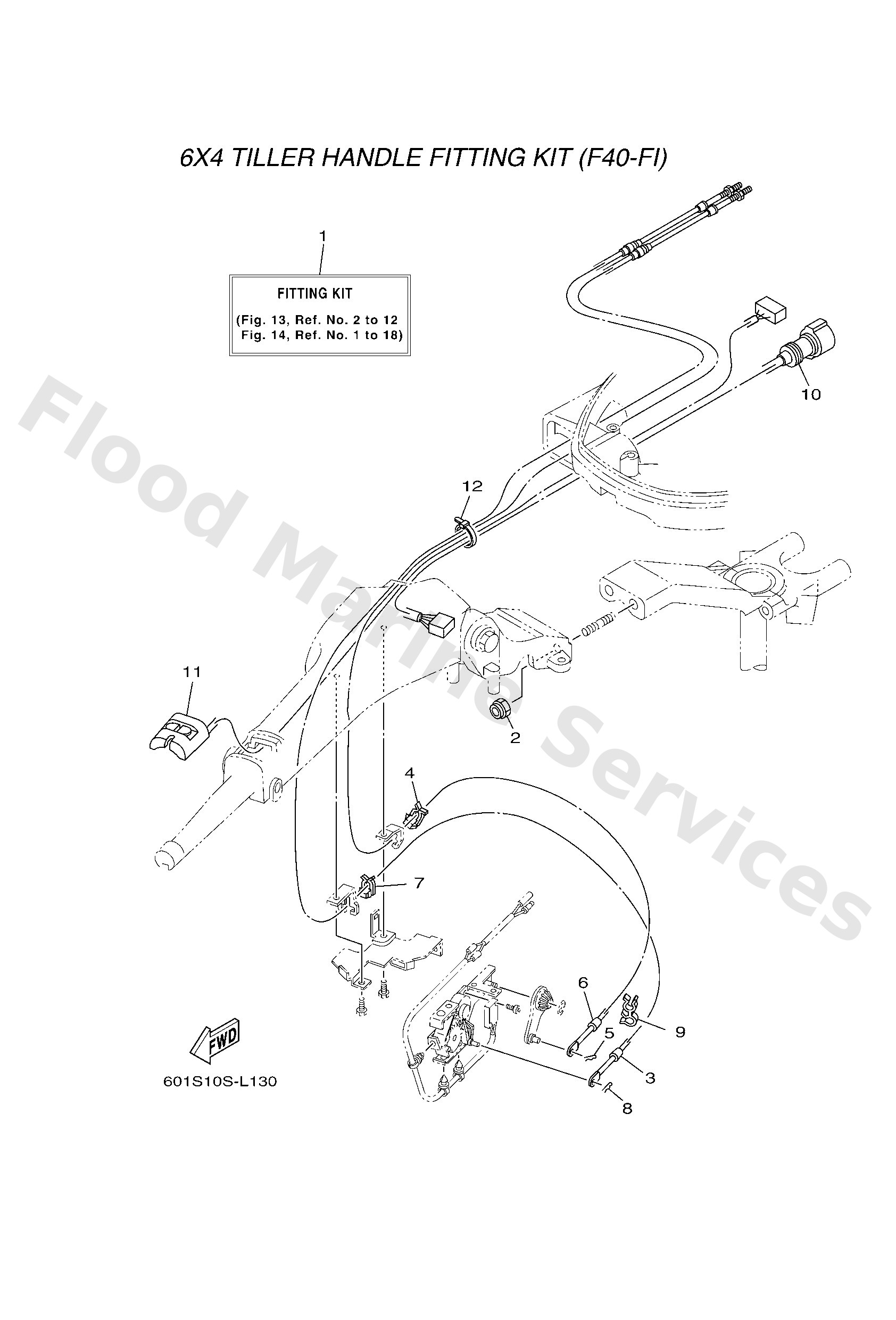 6X4 TILLER HANDLE FITTING KIT (F40-FI)

1

FITTING KIT

(Fig. 13, Ref. No. 2 to 12
Fig. 14, Ref. No. 1 to 18)

10

12

11

2

4

7

6

5

9

3

8

FWD

601S10S-L130

Flood Marine Services