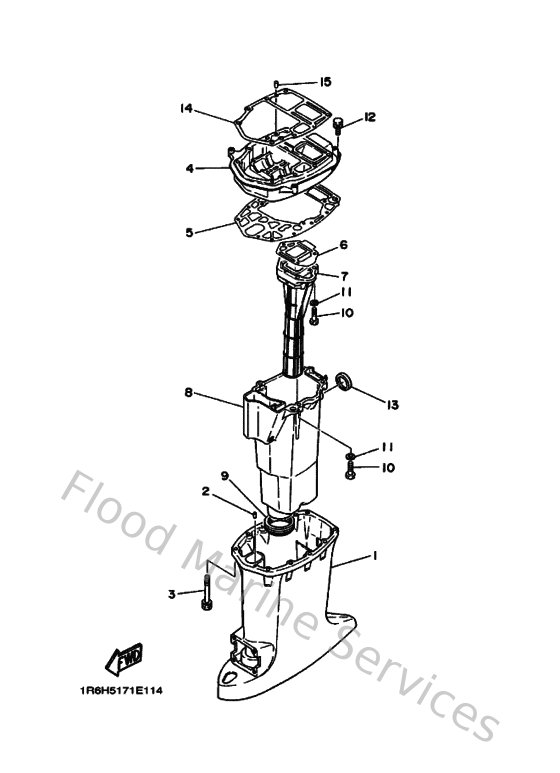 15
14
12
4
5
6
7
11
10
8
13
11
10
9
2
1
3
FWD
1R6H5171E114
Flood Marine Services