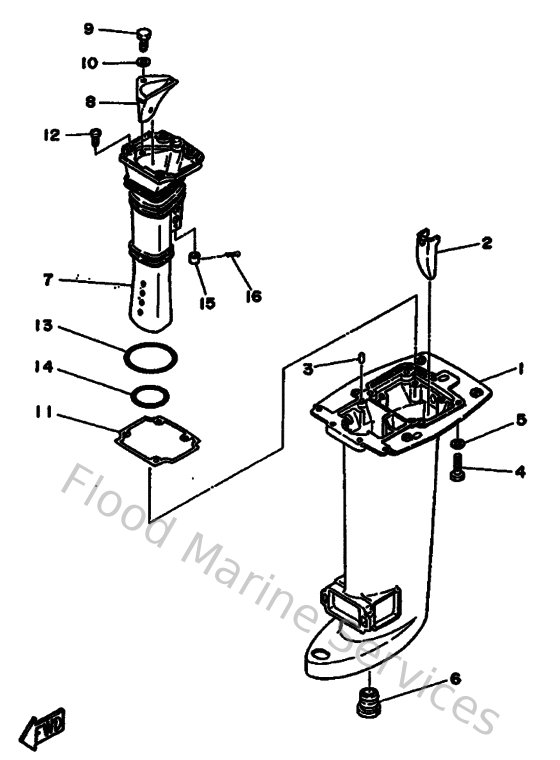 9
10
8
12
2
7
15
16
13
3
1
14
11
5
4
Flood Marine Services
6
FWD