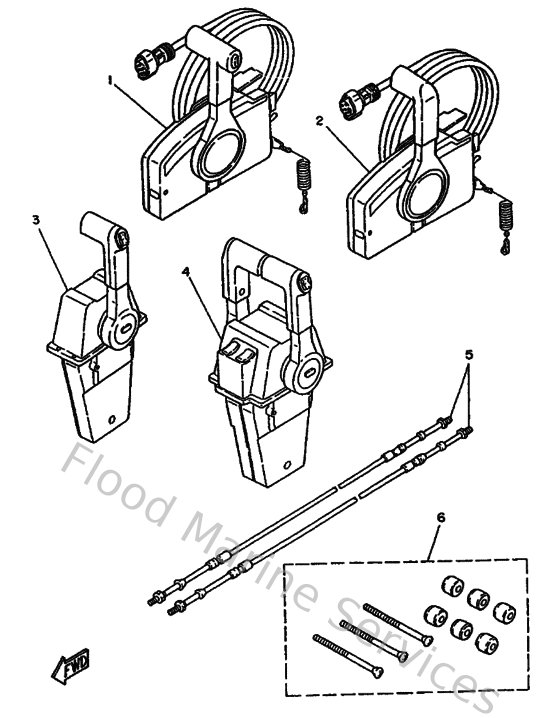 1
2
3
4
5
6
FWD
Flood Marine Services