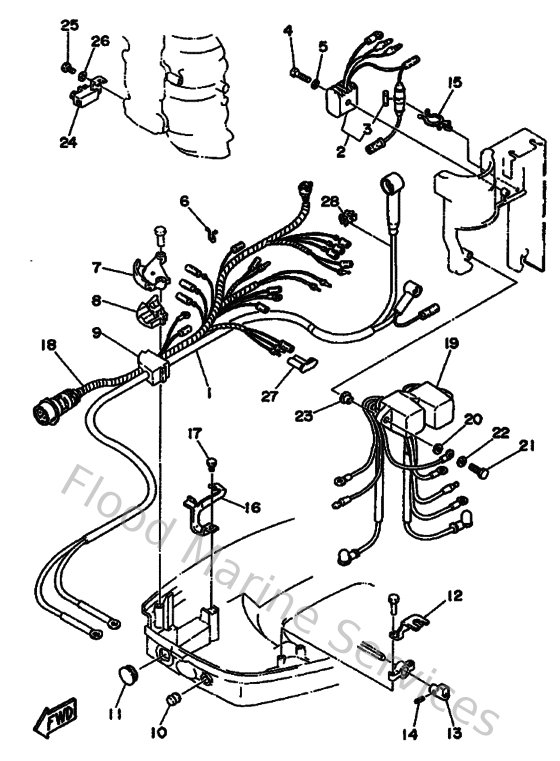 25
26
24
4
5
15
3
2
6
28
7
8
9
18
1
27
19
23
20
22
21
17
16
12
11
10
14
13
FWD
Flood Marine Services