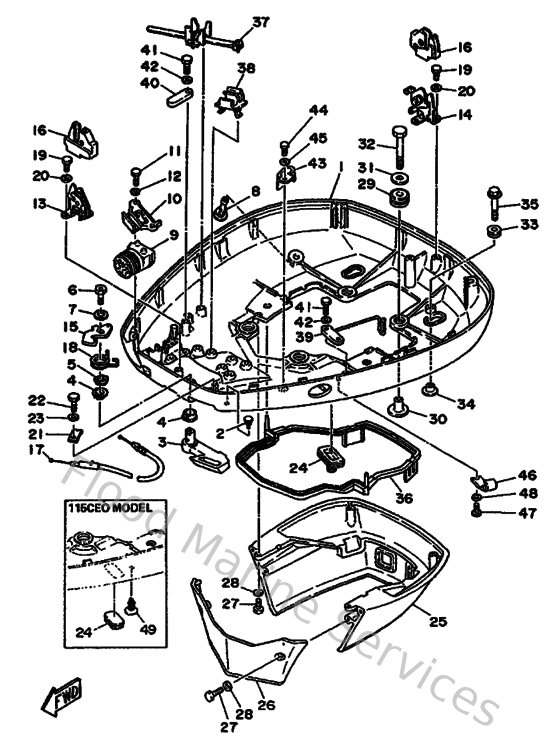 37
41
42
40
38
16
19
20
14
44
45
43
32
31
29
1
35
33
16
19
20
13
11
12
10
8
9
6
7
15
18
5
4
41
42
39
22
23
21
17
4
3
2
34
30
24
36
46
48
47
115CEO MODEL
24
49
28
27
25
26
28
27
FWD
Flood Marine Services