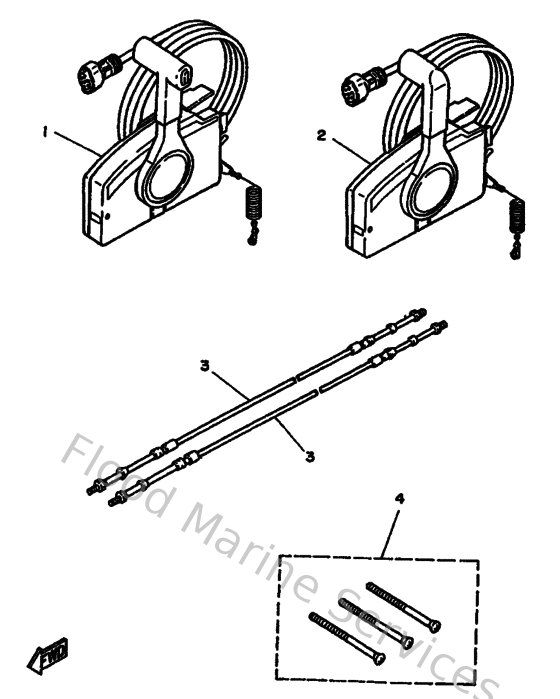 1
2
3
3
4
FWD
Flood Marine Services