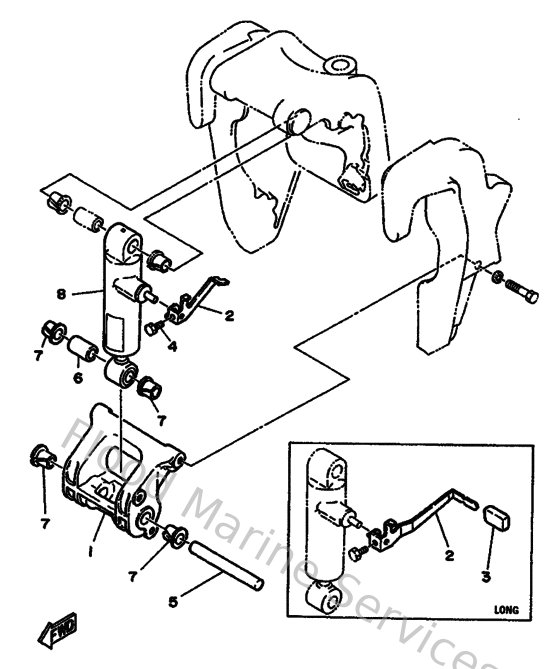 8
2
4
7
6
7
7
1
7
5
2
3
LONG
FWD
Flood Marine Services