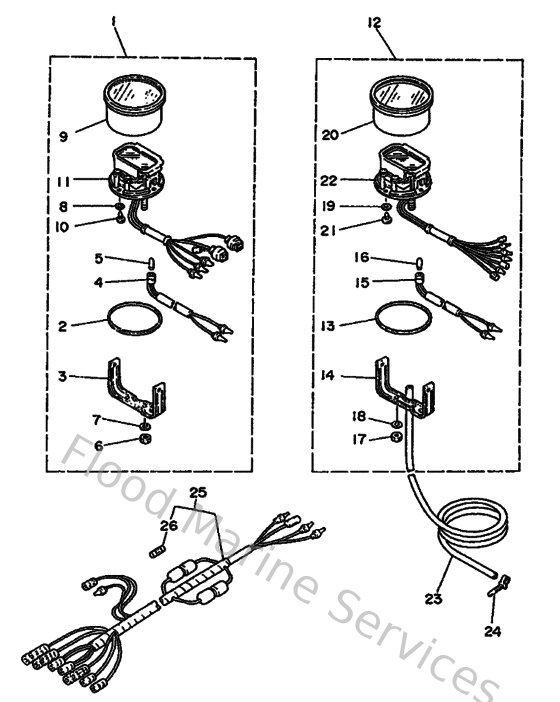 1
9
11
8
10
5
4
2
3
7
6
12
20
22
19
21
16
15
13
14
18
17
25
26
23
24
Flood Marine Services